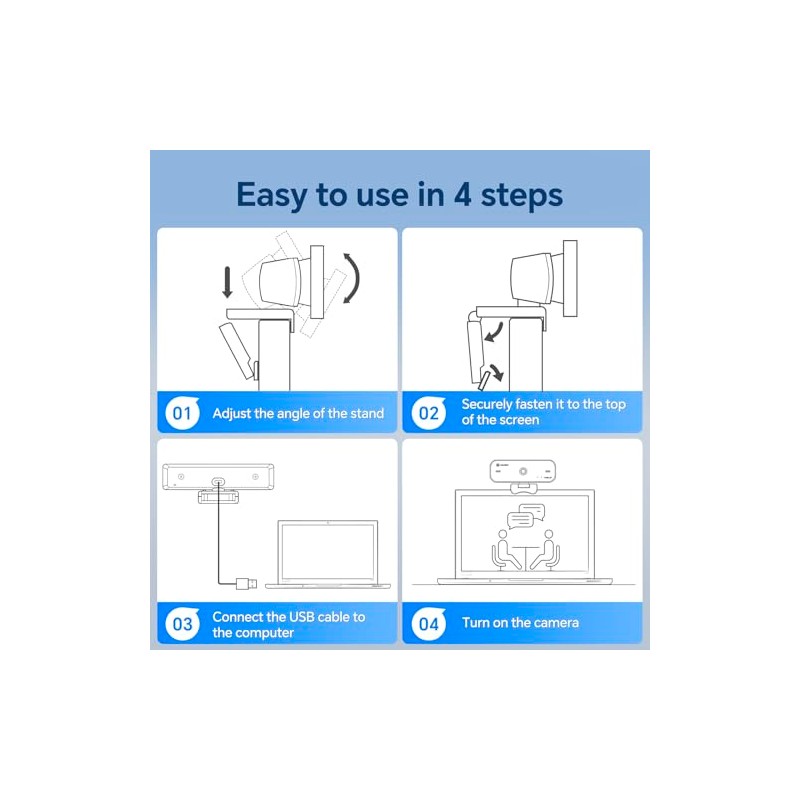 Easy to use in 4 steps

01 Adjust the angle of the stand

02 Securely fasten it to the top of the screen

03 Connect the USB cable to the computer

04 Turn on the camera