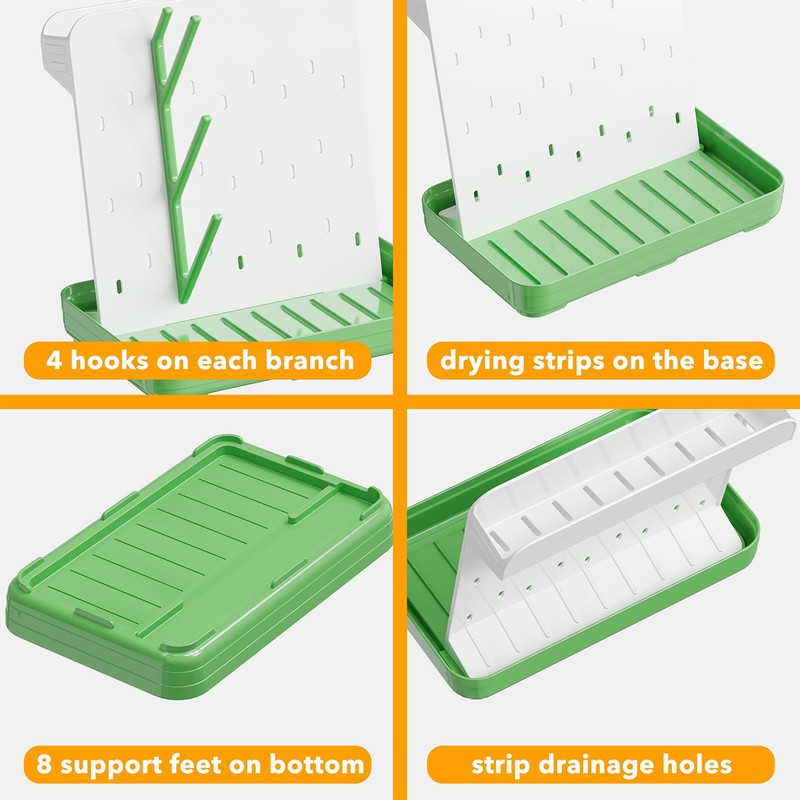 4 hooks on each branch

drying strips on the base

8 support feet on bottom

strip drainage holes