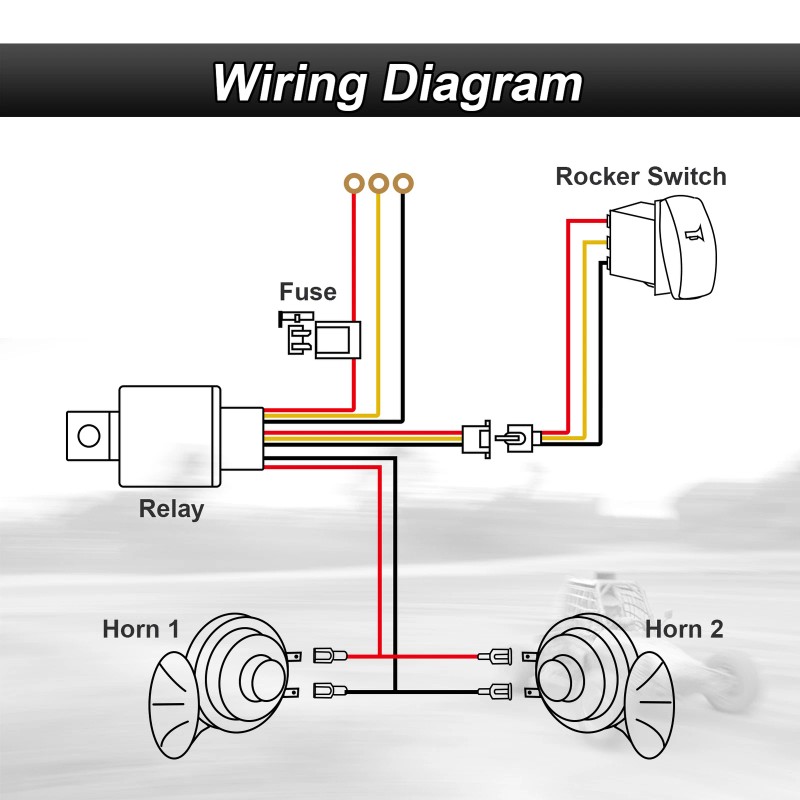 Wiring Diagram

Rocker Switch

Fuse

Relay

Horn 1

Horn 2