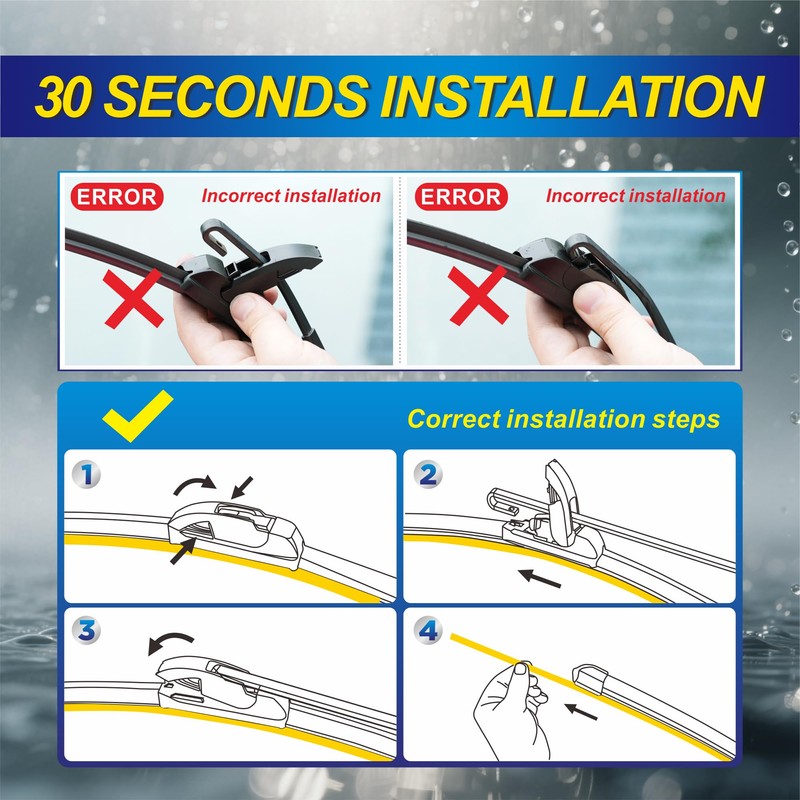 30 SECONDS INSTALLATION

ERROR Incorrect installation

ERROR Incorrect installation

Correct installation steps

1

2

3

4