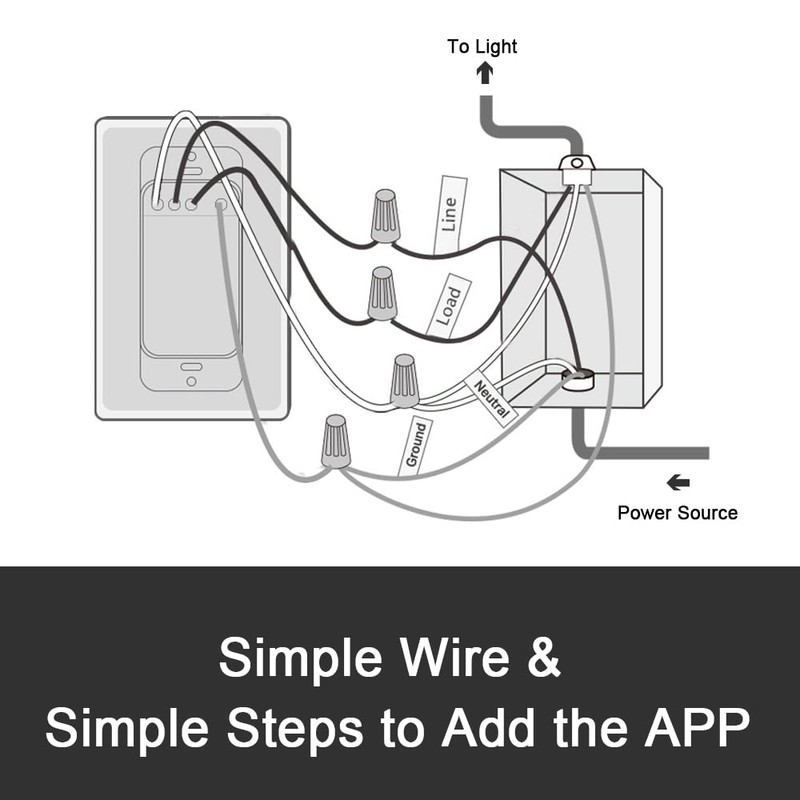 To Light

Line

Load

Neutral

Ground

Power Source

Simple Wire &
Simple Steps to Add the APP