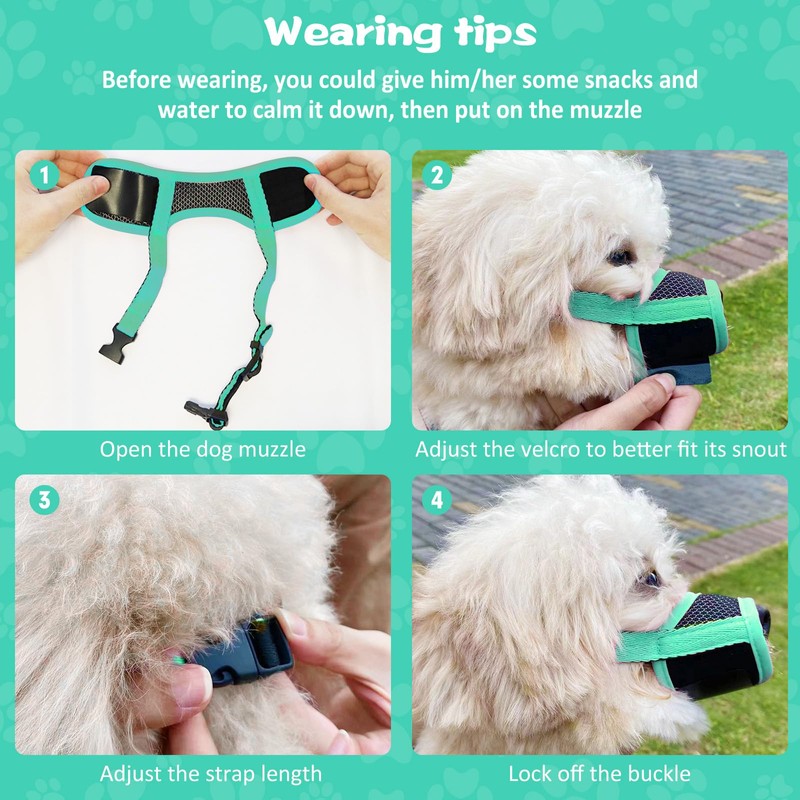 Wearing tips

Before wearing, you could give him/her some snacks and water to calm it down, then put on the muzzle

1

Open the dog muzzle

2

Adjust the velcro to better fit its snout

3

Adjust the strap length

4

Lock off the buckle