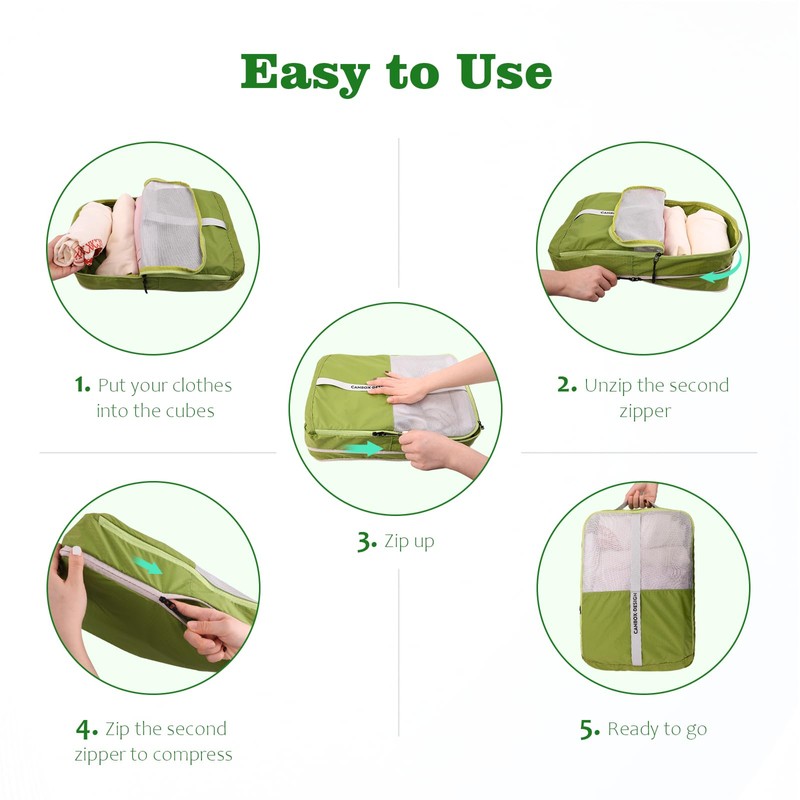 Easy to Use

1. Put your clothes into the cubes

2. Unzip the second zipper

CANBOX DESIGN

3. Zip up

4. Zip the second zipper to compress

CANBOX DESIGN

5. Ready to go