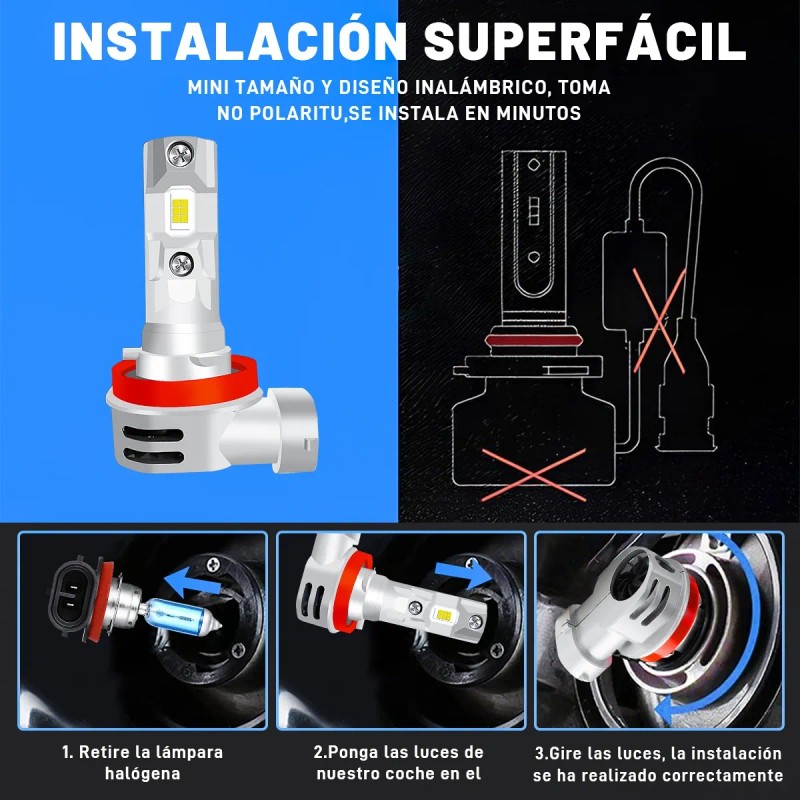 INSTALACIÓN SUPERFÁCIL

MINI TAMAÑO Y DISEÑO INALÁMBRICO, TOMA NO POLARITU,SE INSTALA EN MINUTOS

1. Retire la lámpara halógena

2.Ponga las luces de nuestro coche en el

3.Gire las luces, la instalación se ha realizado correctamente