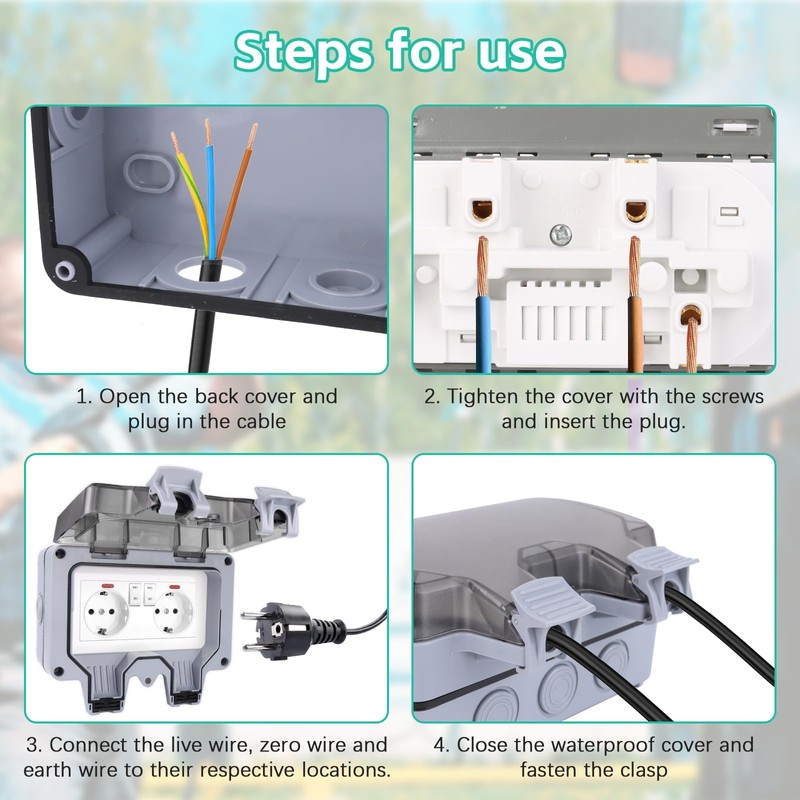 Steps for use

1. Open the back cover and plug in the cable

2. Tighten the cover with the screws and insert the plug.

3. Connect the live wire, zero wire and earth wire to their respective locations.

4. Close the waterproof cover and fasten the clasp