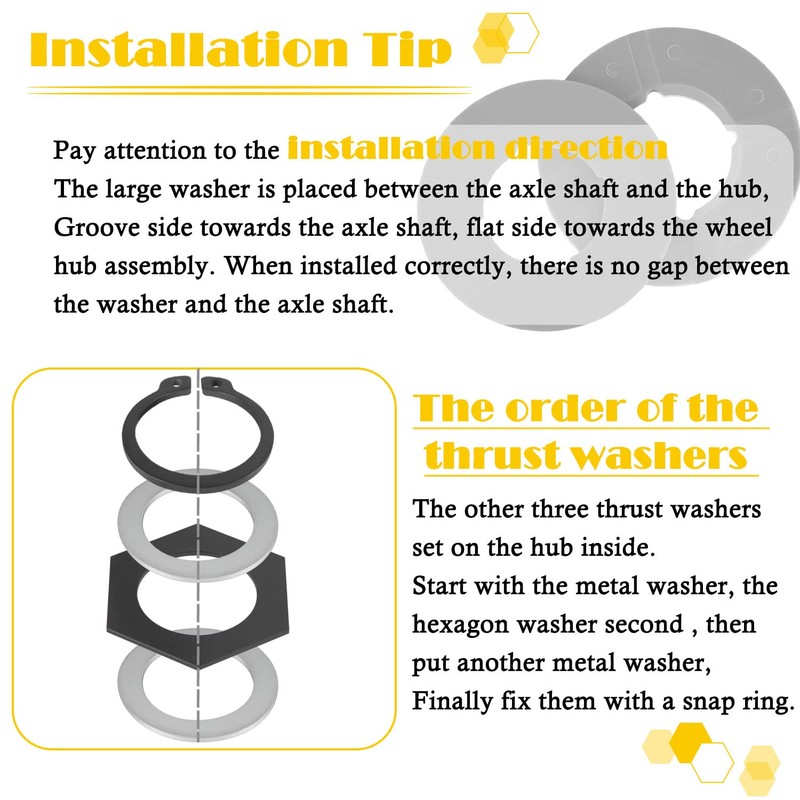 Installation Tip

Pay attention to the installation direction
The large washer is placed between the axle shaft and the hub, Groove side towards the axle shaft, flat side towards the wheel hub assembly. When installed correctly, there is no gap between the washer and the axle shaft.

The order of the thrust washers

The other three thrust washers set on the hub inside.
Start with the metal washer, the hexagon washer second , then put another metal washer,
Finally fix them with a snap ring.