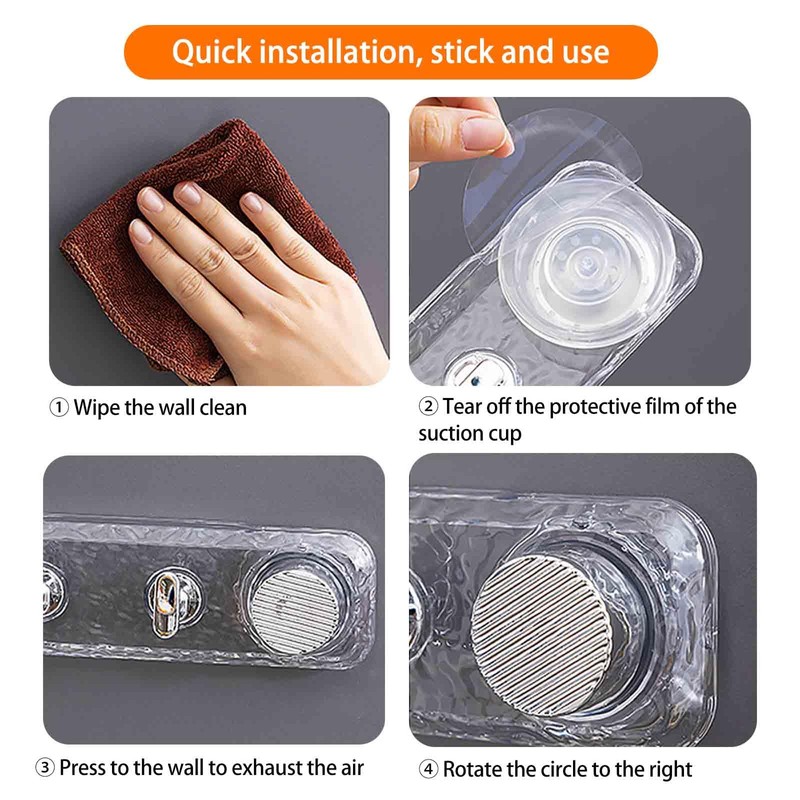 Quick installation, stick and use

① Wipe the wall clean

② Tear off the protective film of the suction cup

③ Press to the wall to exhaust the air

④ Rotate the circle to the right