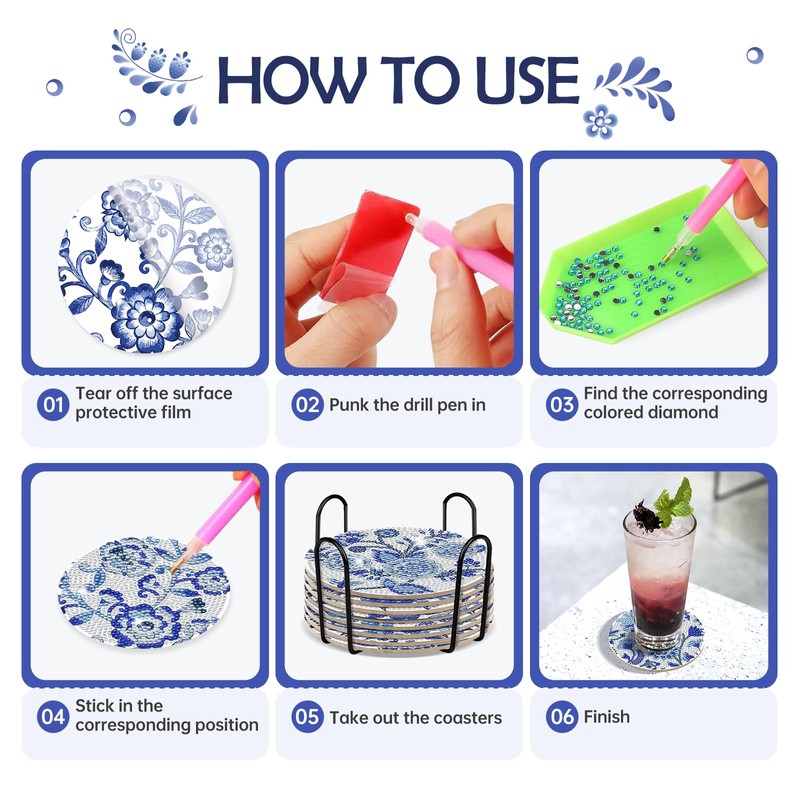 HOW TO USE

01 Tear off the surface protective film

02 Punk the drill pen in

03 Find the corresponding colored diamond

04 Stick in the corresponding position

05 Take out the coasters

06 Finish