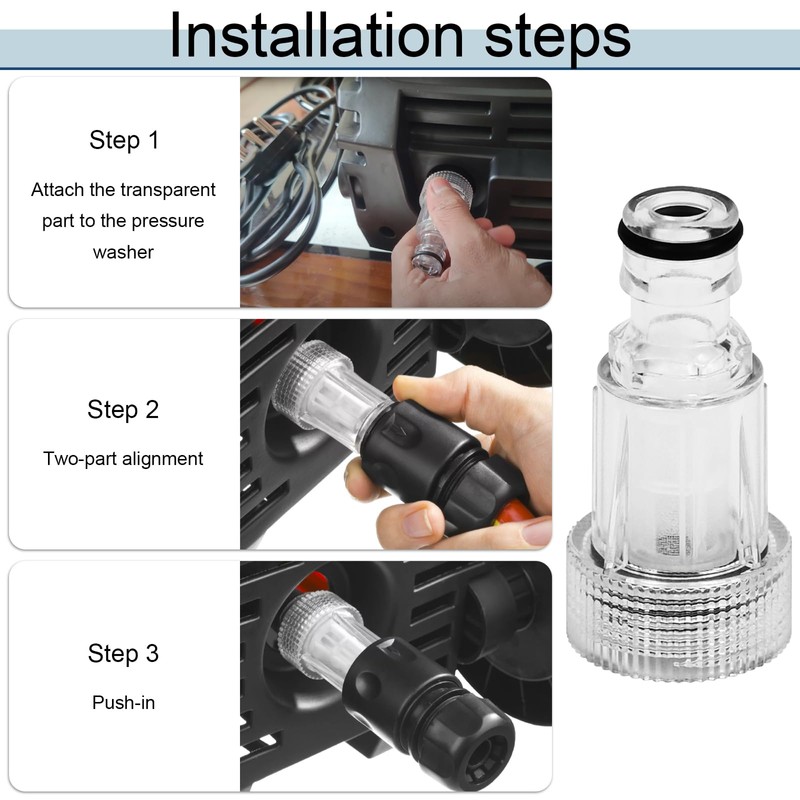 Installation steps

Step 1

Attach the transparent part to the pressure washer

Step 2

Two-part alignment

Step 3

Push-in