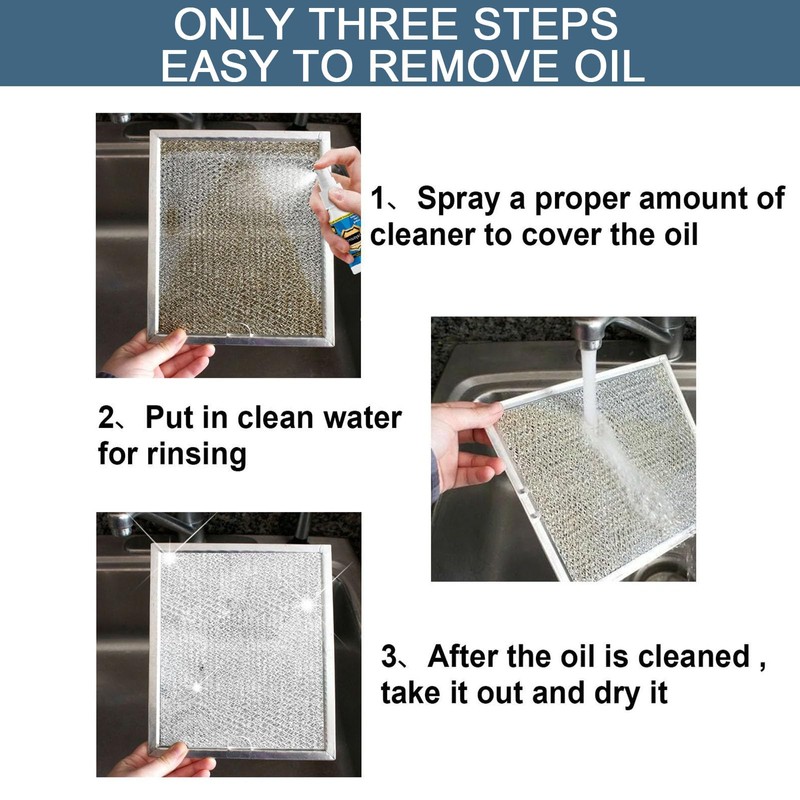 ONLY THREE STEPS
EASY TO REMOVE OIL

1、Spray a proper amount of cleaner to cover the oil

2、Put in clean water for rinsing

3、After the oil is cleaned , take it out and dry it