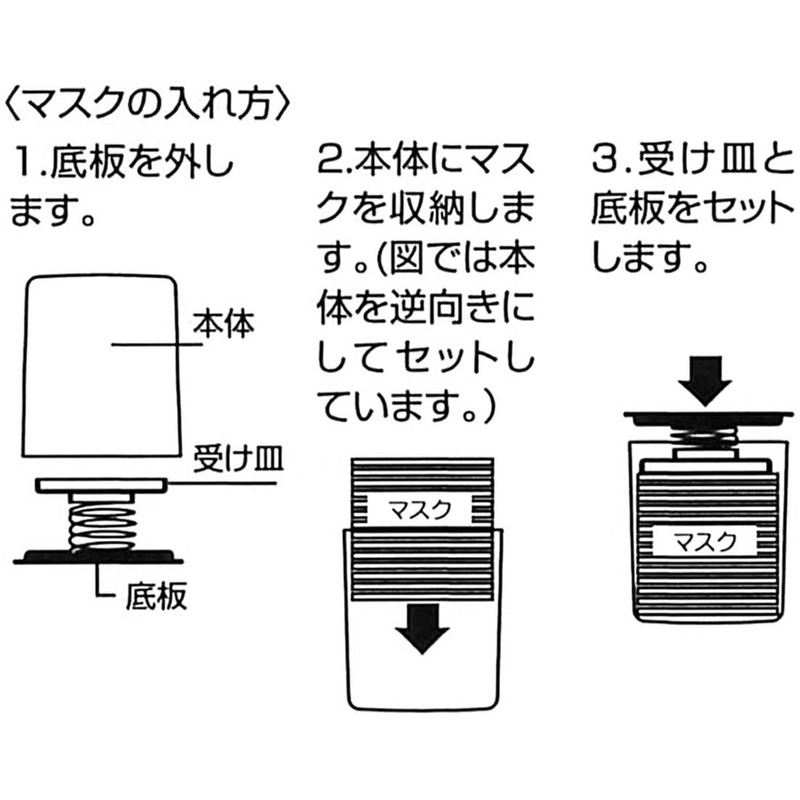 〈マスクの入れ方〉

1.底板を外します。

本体

受け皿

底板

2.本体にマスクを収納します。(図では本体を逆向きにしてセットしています。)

マスク

3.受け皿と底板をセットします。

マスク