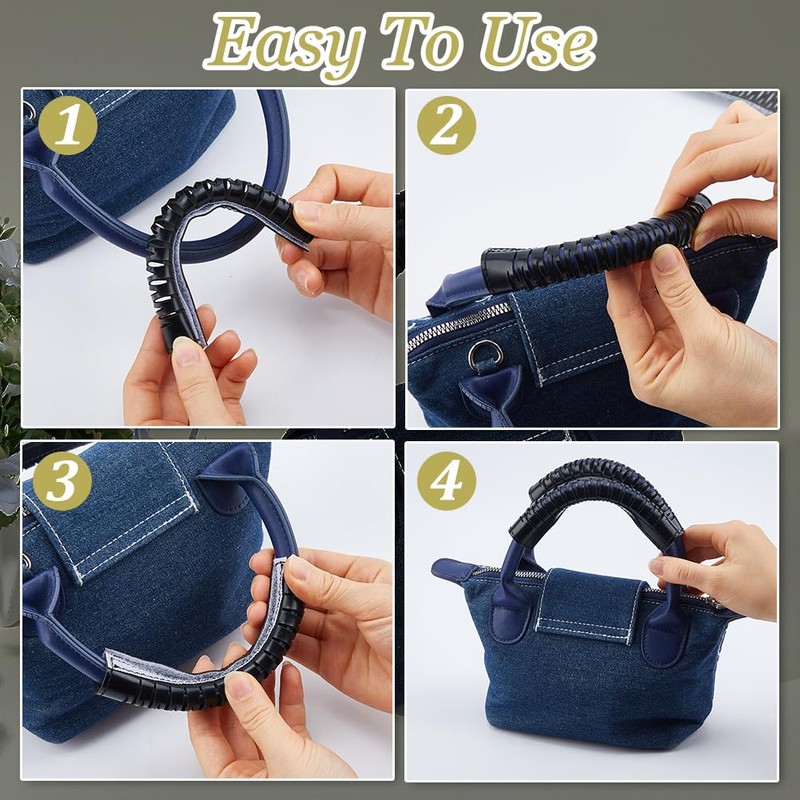 Easy To Use

1

2

3

4