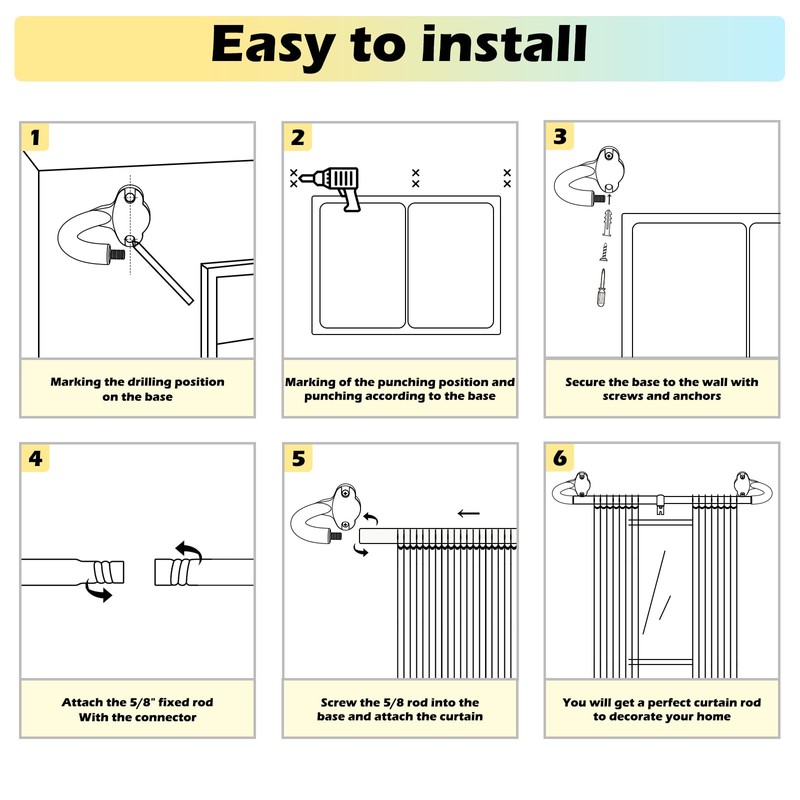 Easy to install

1

Marking the drilling position on the base

2

Marking of the punching position and punching according to the base

3

Secure the base to the wall with screws and anchors

4

Attach the 5/8" fixed rod With the connector

5

Screw the 5/8 rod into the base and attach the curtain

6

You will get a perfect curtain rod to decorate your home