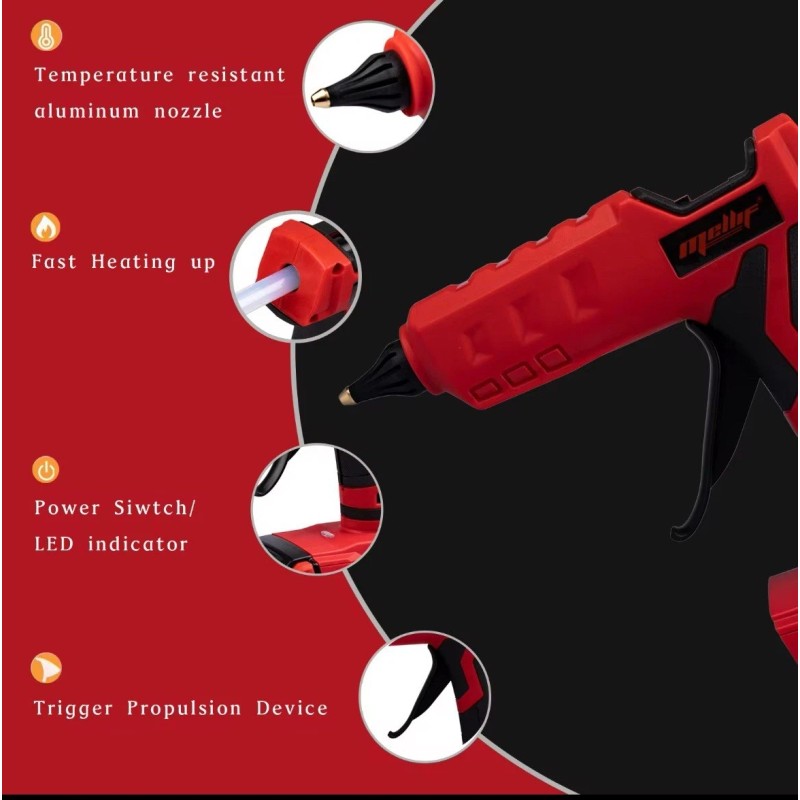 Temperature resistant aluminum nozzle

Fast Heating up

Power Siwtch/ LED indicator

Trigger Propulsion Device

Mellif