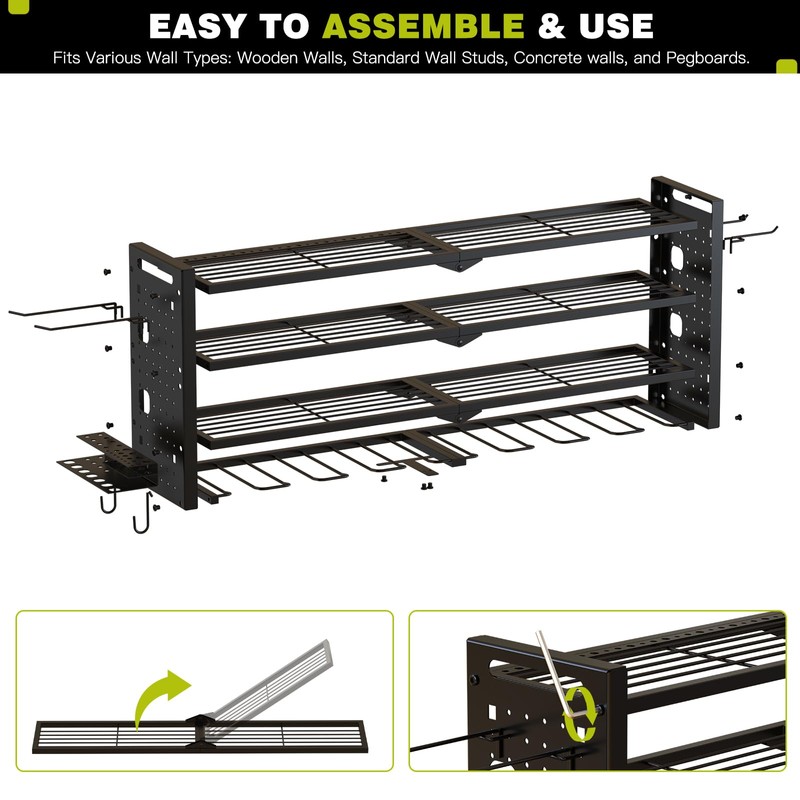 EASY TO ASSEMBLE & USE

Fits Various Wall Types: Wooden Walls, Standard Wall Studs, Concrete walls, and Pegboards.