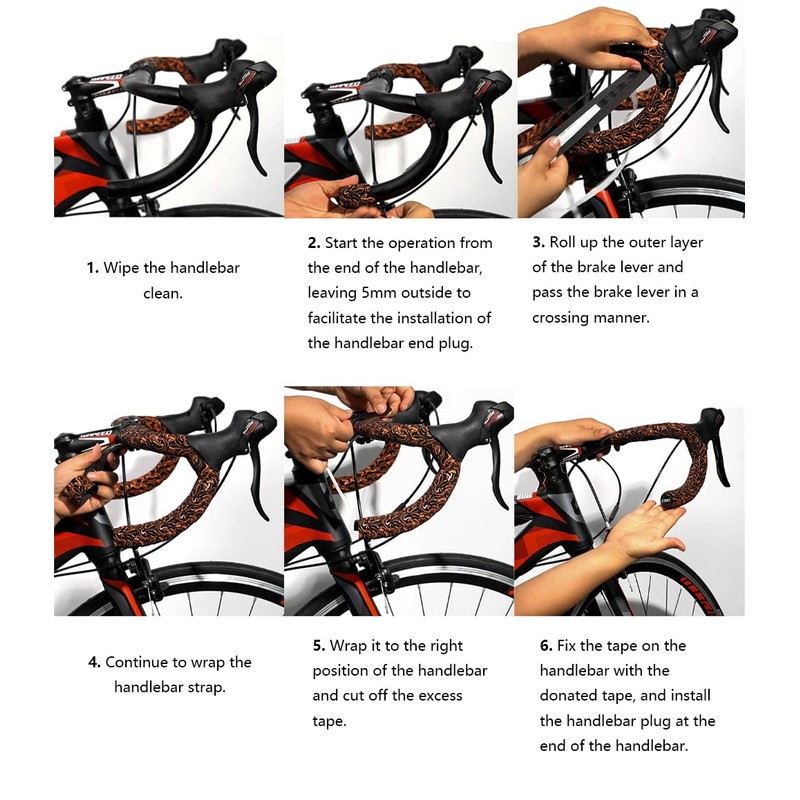 1. Wipe the handlebar clean.

2. Start the operation from the end of the handlebar, leaving 5mm outside to facilitate the installation of the handlebar end plug.

3. Roll up the outer layer of the brake lever and pass the brake lever in a crossing manner.

4. Continue to wrap the handlebar strap.

5. Wrap it to the right position of the handlebar and cut off the excess tape.

6. Fix the tape on the handlebar with the donated tape, and install the handlebar plug at the end of the handlebar.