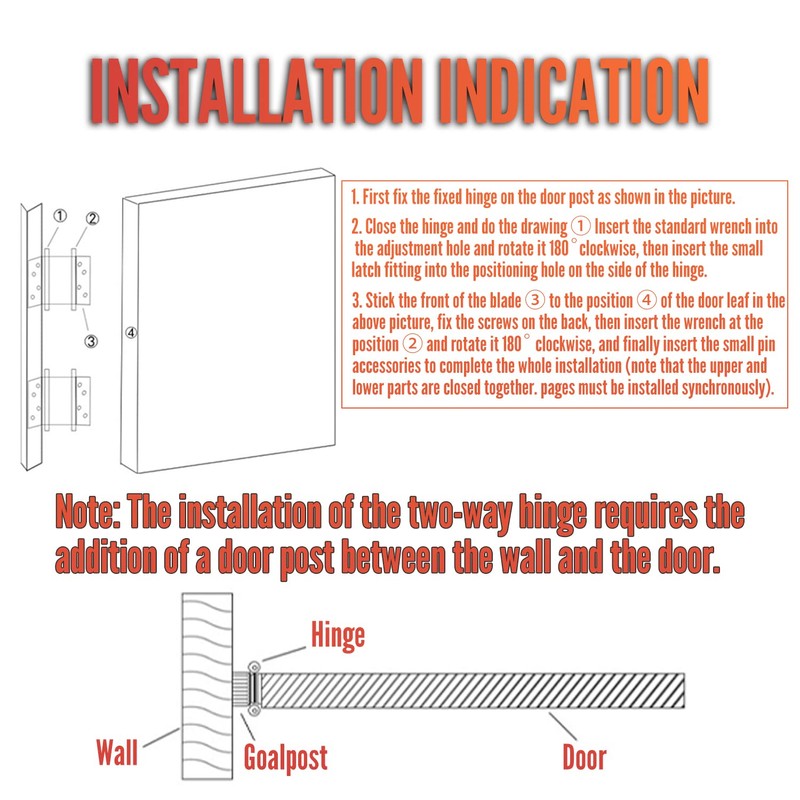 INSTALLATION INDICATION

①
②
③
④

1. First fix the fixed hinge on the door post as shown in the picture.

2. Close the hinge and do the drawing ① Insert the standard wrench into the adjustment hole and rotate it 180° clockwise, then insert the small latch fitting into the positioning hole on the side of the hinge.

3. Stick the front of the blade ③ to the position ④ of the door leaf in the above picture, fix the screws on the back, then insert the wrench at the position ② and rotate it 180° clockwise, and finally insert the small pin accessories to complete the whole installation (note that the upper and lower parts are closed together. pages must be installed synchronously).

Note: The installation of the two-way hinge requires the addition of a door post between the wall and the door.

Hinge
Wall
Goalpost
Door