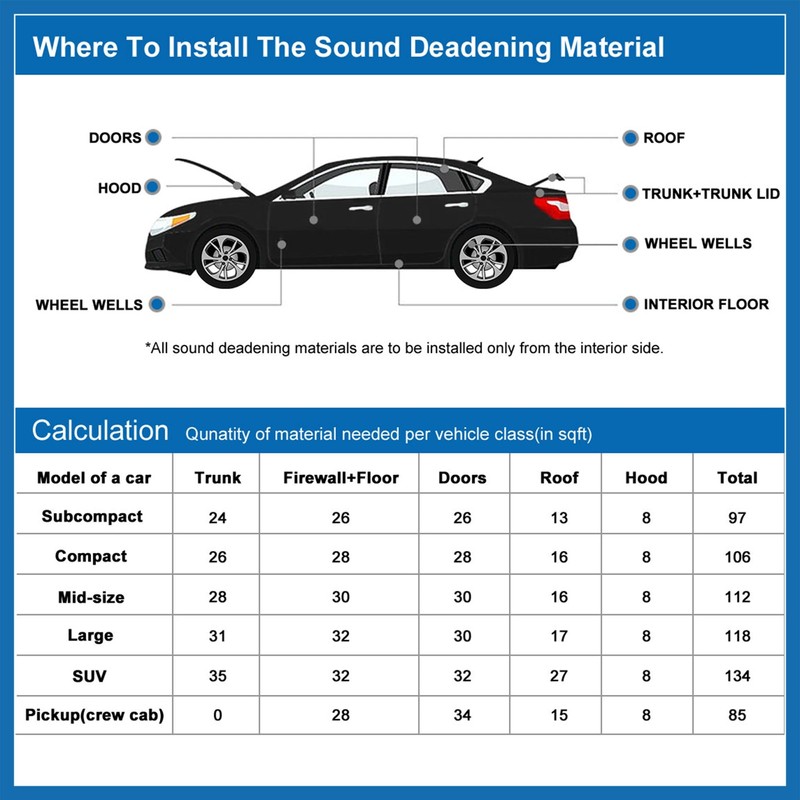 Where To Install The Sound Deadening Material

DOORS

HOOD

WHEEL WELLS

ROOF

TRUNK+TRUNK LID

WHEEL WELLS

INTERIOR FLOOR

*All sound deadening materials are to be installed only from the interior side.

Calculation Qunatity of material needed per vehicle class(in sqft)

| Model of a car | Trunk | Firewall+Floor | Doors | Roof | Hood | Total |
|---|---|---|---|---|---|---|
| Subcompact | 24 | 26 | 26 | 13 | 8 | 97 |
| Compact | 26 | 28 | 28 | 16 | 8 | 106 |
| Mid-size | 28 | 30 | 30 | 16 | 8 | 112 |
| Large | 31 | 32 | 30 | 17 | 8 | 118 |
| SUV | 35 | 32 | 32 | 27 | 8 | 134 |
| Pickup(crew cab) | 0 | 28 | 34 | 15 | 8 | 85 |