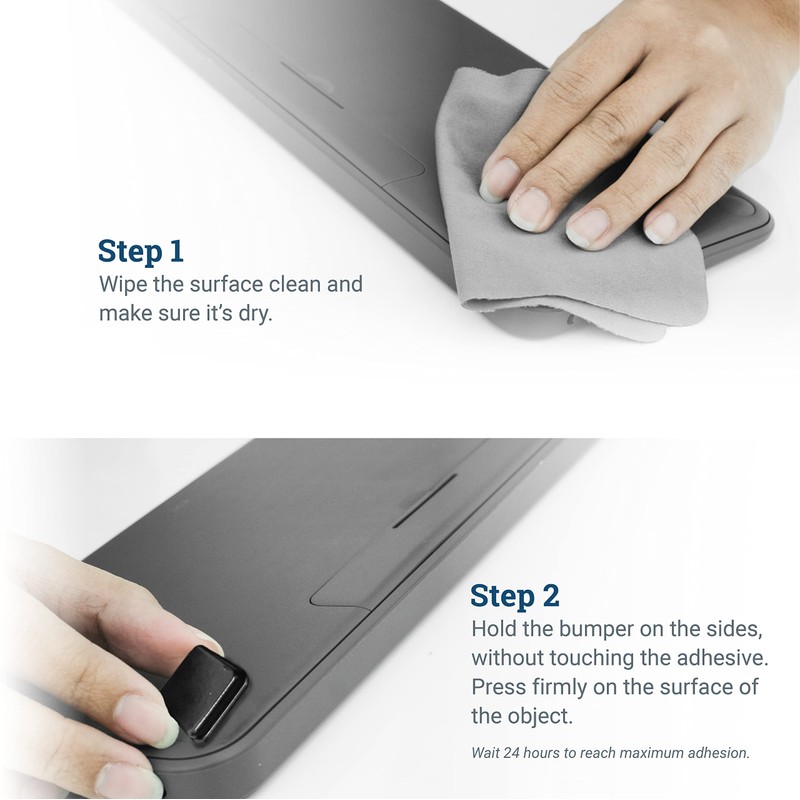 Step 1
Wipe the surface clean and make sure it's dry.

Step 2
Hold the bumper on the sides, without touching the adhesive. Press firmly on the surface of the object.

Wait 24 hours to reach maximum adhesion.