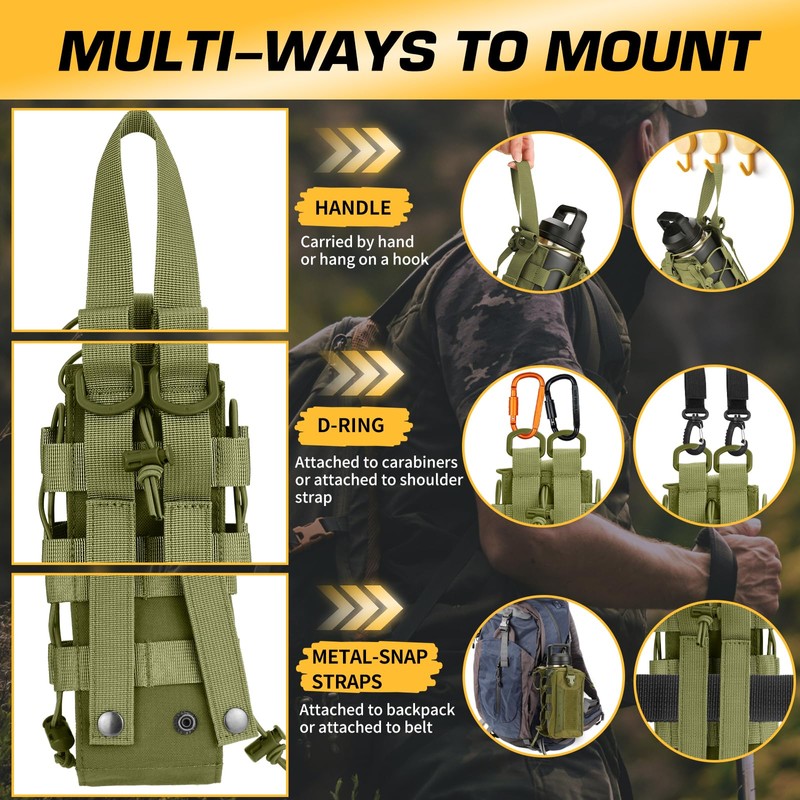 MULTI–WAYS TO MOUNT

HANDLE

Carried by hand or hang on a hook

D-RING

Attached to carabiners or attached to shoulder strap

METAL-SNAP STRAPS

Attached to backpack or attached to belt