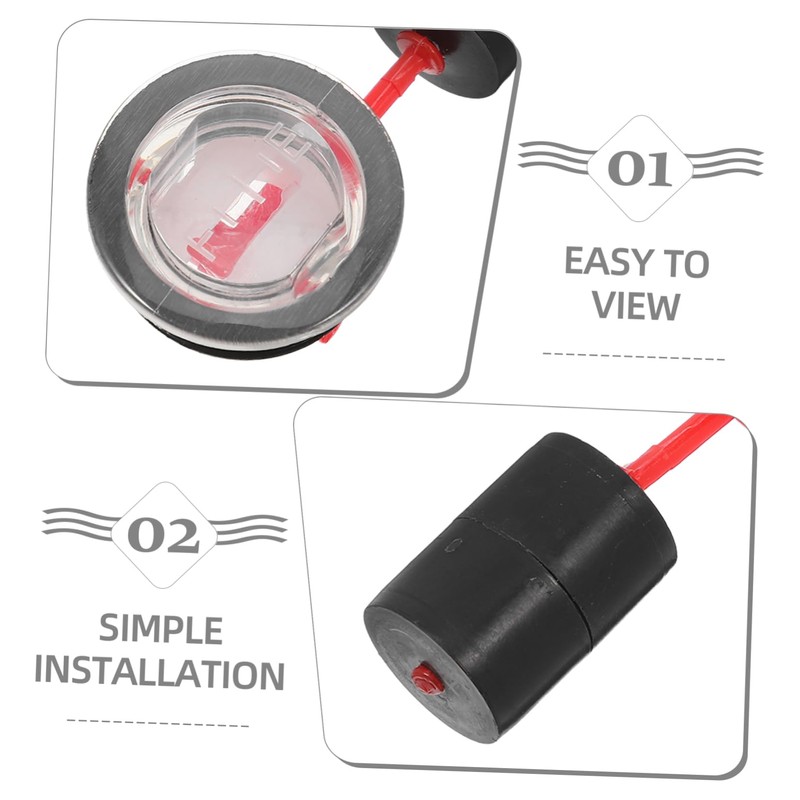 01

EASY TO VIEW

02

SIMPLE INSTALLATION