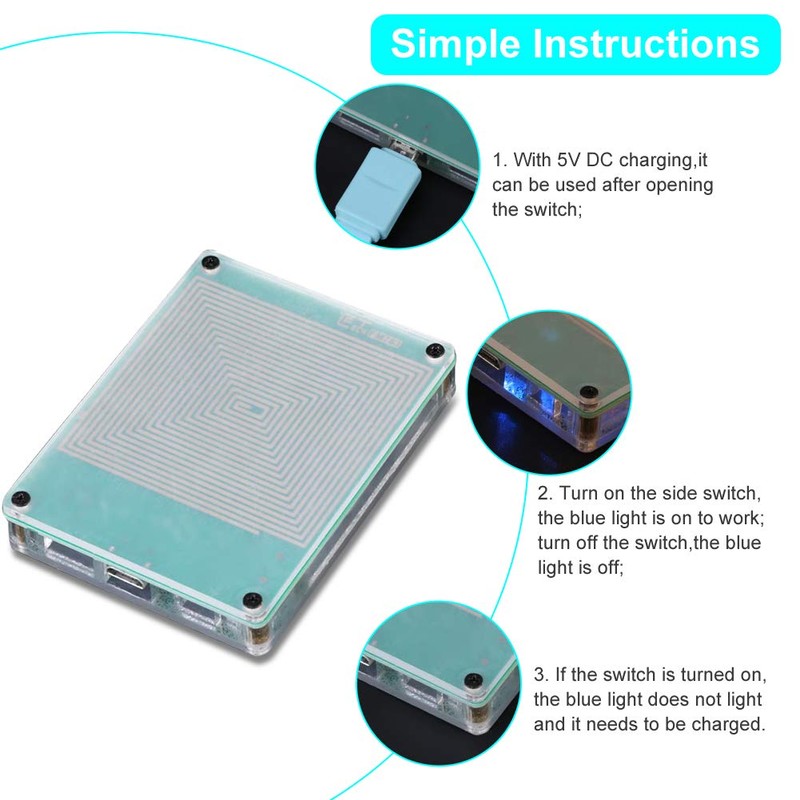 Simple Instructions

1. With 5V DC charging,it can be used after opening the switch;

2. Turn on the side switch, the blue light is on to work; turn off the switch,the blue light is off;

3. If the switch is turned on, the blue light does not light and it needs to be charged.