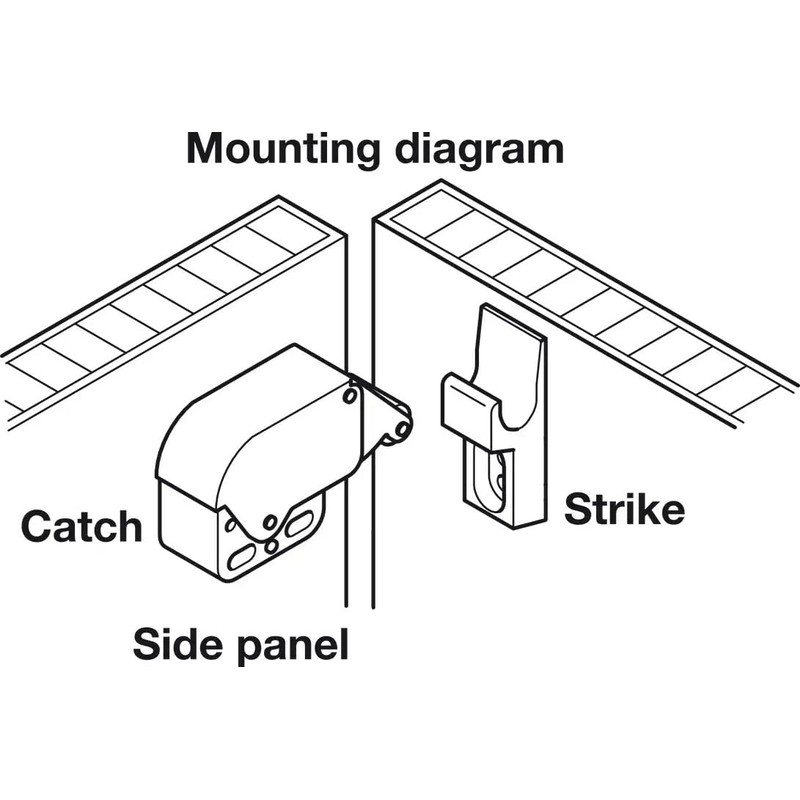 Mounting diagram

Catch

Strike

Side panel