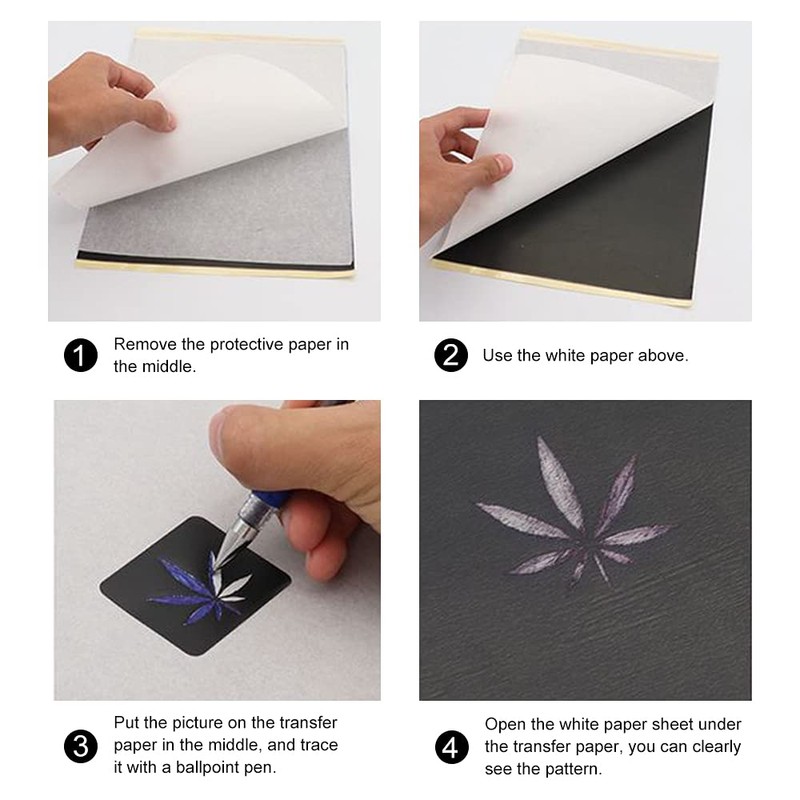 1 Remove the protective paper in the middle.

2 Use the white paper above.

3 Put the picture on the transfer paper in the middle, and trace it with a ballpoint pen.

4 Open the white paper sheet under the transfer paper, you can clearly see the pattern.