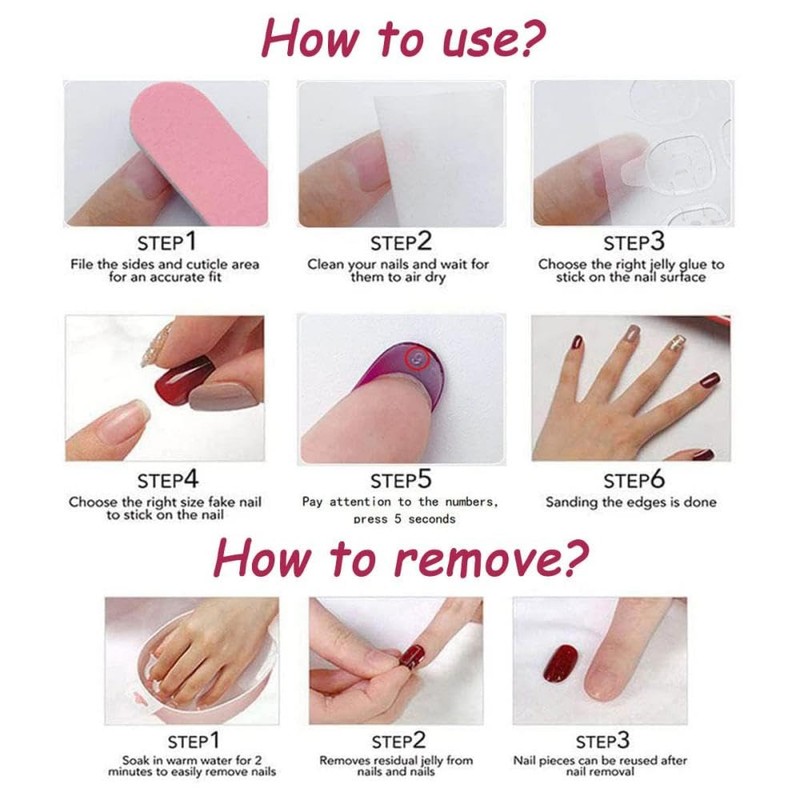 How to use?

STEP1
File the sides and cuticle area for an accurate fit

STEP2
Clean your nails and wait for them to air dry

STEP3
Choose the right jelly glue to stick on the nail surface

STEP4
Choose the right size fake nail to stick on the nail

STEP5
Pay attention to the numbers, press 5 seconds

STEP6
Sanding the edges is done

How to remove?

STEP1
Soak in warm water for 2 minutes to easily remove nails

STEP2
Removes residual jelly from nails and nails

STEP3
Nail pieces can be reused after nail removal