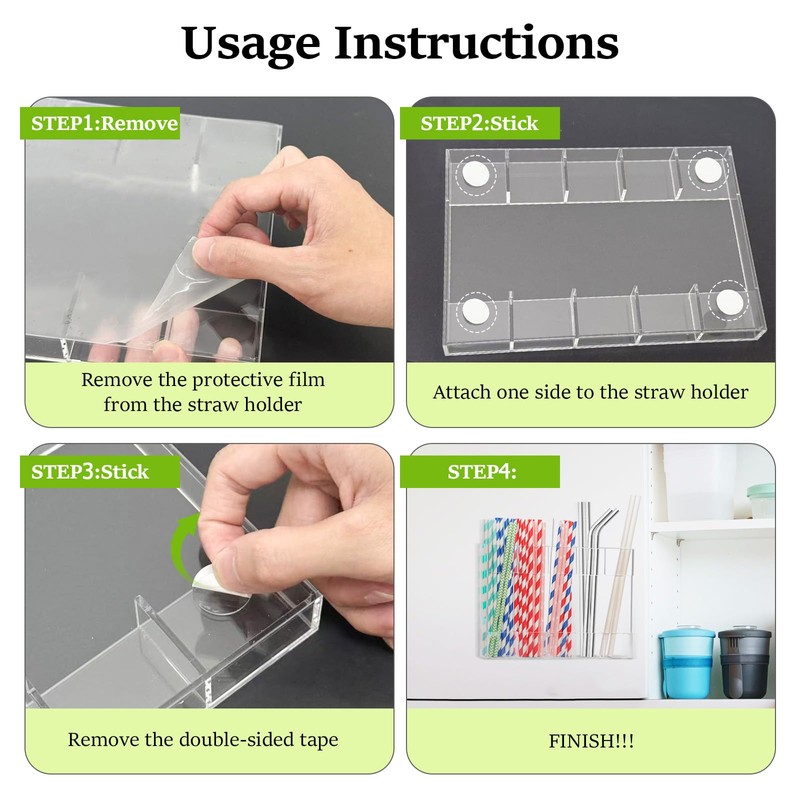 Usage Instructions

STEP1:Remove

Remove the protective film from the straw holder

STEP2:Stick

Attach one side to the straw holder

STEP3:Stick

Remove the double-sided tape

STEP4:

FINISH!!!