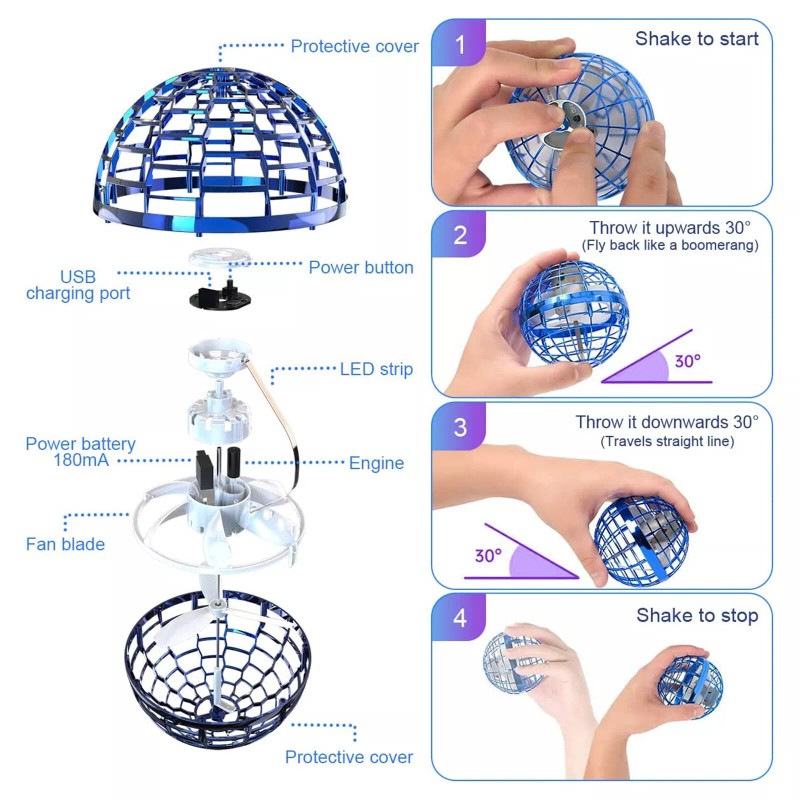 Protective cover

USB charging port

Power button

LED strip

Power battery 180mA

Engine

Fan blade

Protective cover

1 Shake to start

2 Throw it upwards 30°
(Fly back like a boomerang)

30°

3 Throw it downwards 30°
(Travels straight line)

30°

4 Shake to stop