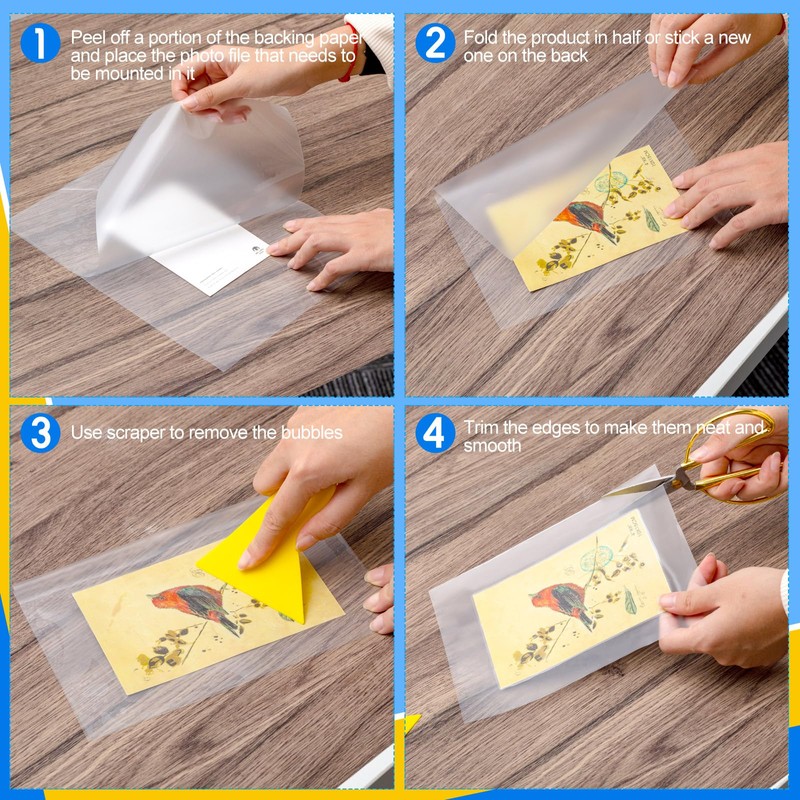 1 Peel off a portion of the backing paper and place the photo file that needs to be mounted in it

2 Fold the product in half or stick a new one on the back

3 Use scraper to remove the bubbles

4 Trim the edges to make them neat and smooth