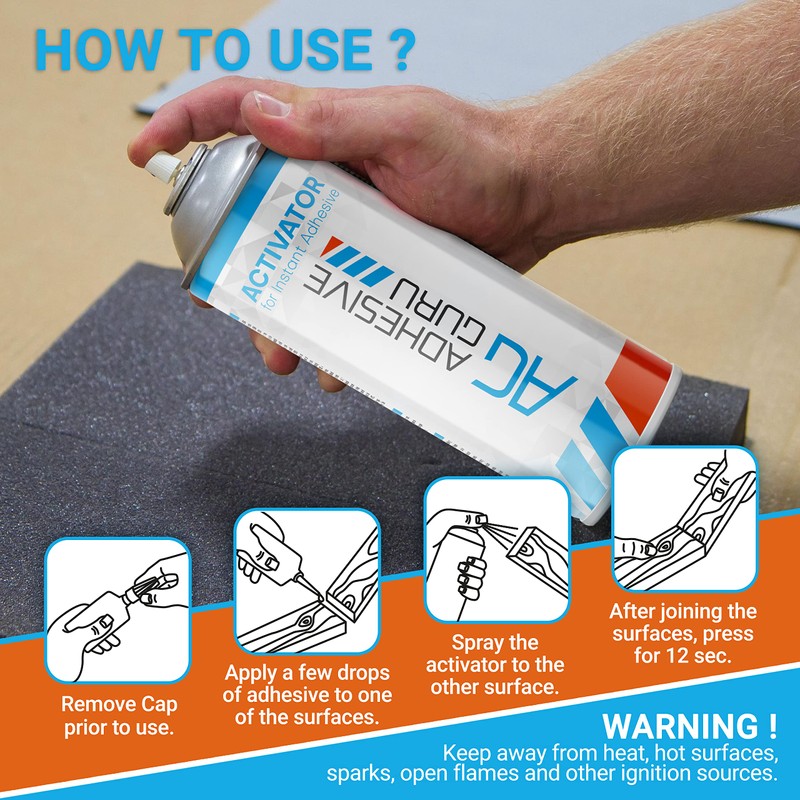 HOW TO USE ?

ACTIVATOR
for Instant Adhesive

AG ADHESIVE GURU

Remove Cap prior to use.

Apply a few drops of adhesive to one of the surfaces.

Spray the activator to the other surface.

After joining the surfaces, press for 12 sec.

WARNING !
Keep away from heat, hot surfaces, sparks, open flames and other ignition sources.