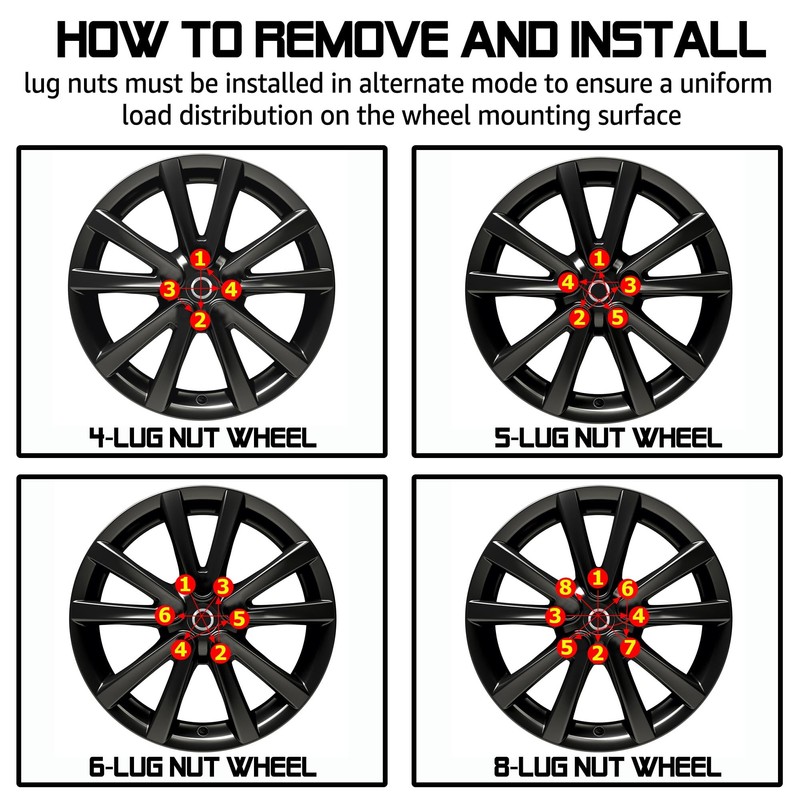 HOW TO REMOVE AND INSTALL
lug nuts must be installed in alternate mode to ensure a uniform load distribution on the wheel mounting surface

1
3
4
2
4-LUG NUT WHEEL

1
4
3
2
5
5-LUG NUT WHEEL

1
3
6
5
4
2
6-LUG NUT WHEEL

8
1
6
3
4
5
2
7
8-LUG NUT WHEEL