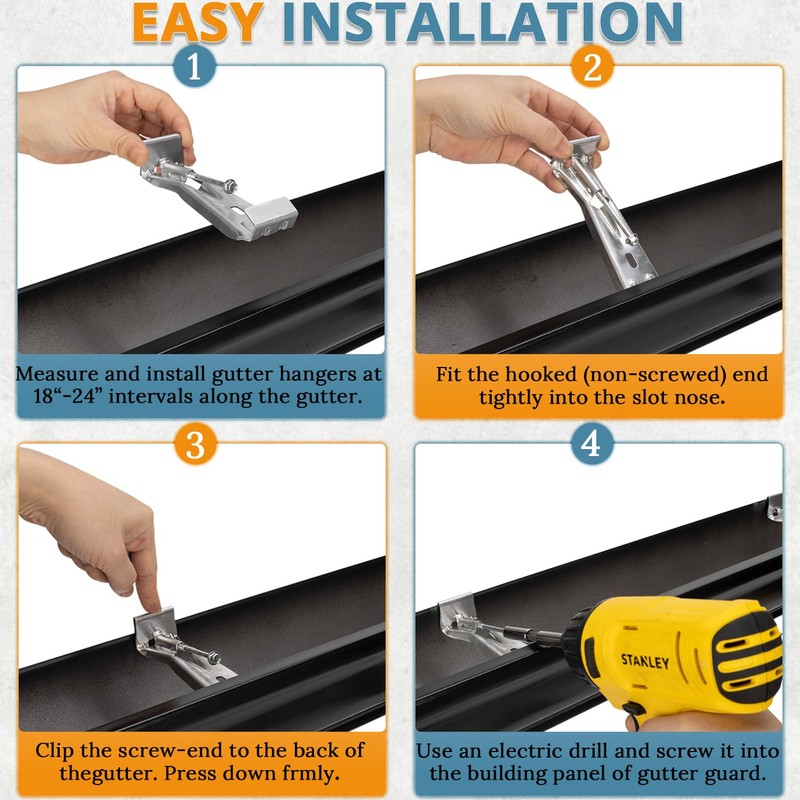 EASY INSTALLATION

1

Measure and install gutter hangers at 18“-24” intervals along the gutter.

2

Fit the hooked (non-screwed) end tightly into the slot nose.

3

Clip the screw-end to the back of thegutter. Press down frmly.

4

STANLEY

Use an electric drill and screw it into the building panel of gutter guard.