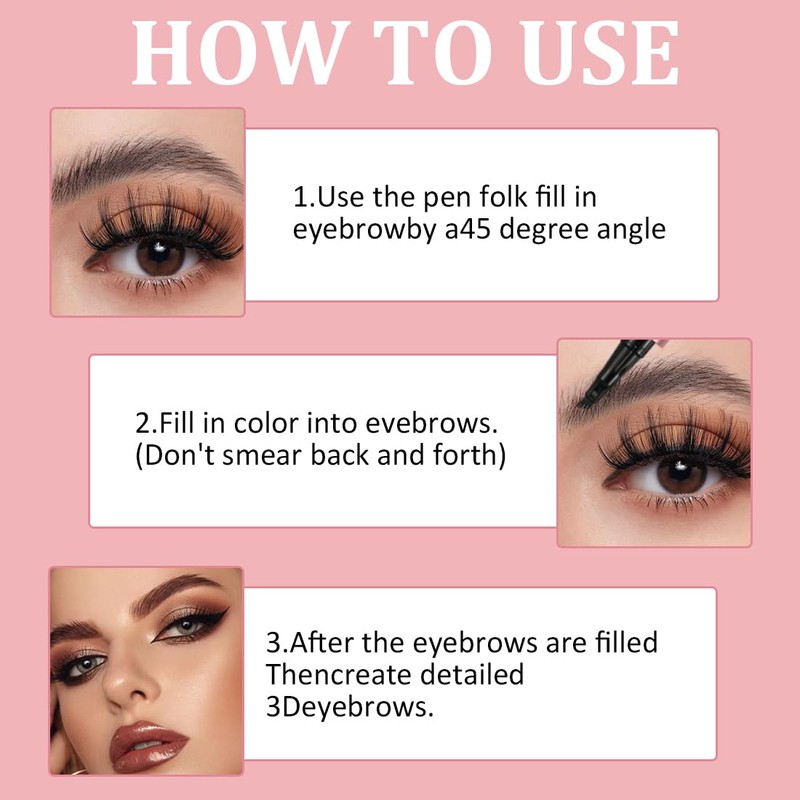 HOW TO USE

1.Use the pen folk fill in eyebrowby a45 degree angle

2.Fill in color into evebrows. (Don't smear back and forth)

3.After the eyebrows are filled Thencreate detailed 3Deyebrows.