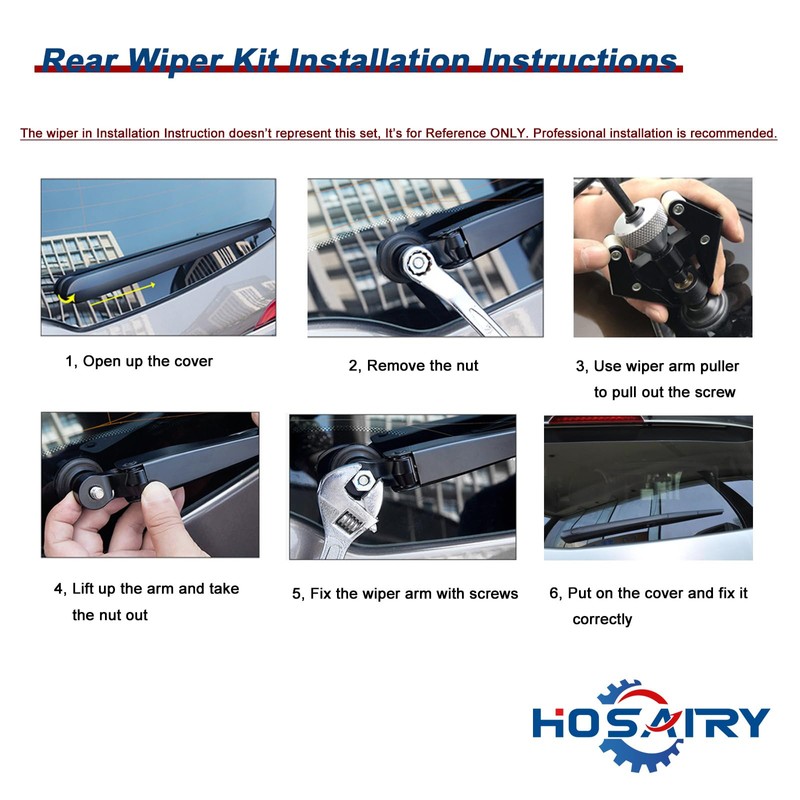 Rear Wiper Kit Installation Instructions

The wiper in Installation Instruction doesn't represent this set, It's for Reference ONLY. Professional installation is recommended.

1, Open up the cover

2, Remove the nut

3, Use wiper arm puller to pull out the screw

4, Lift up the arm and take the nut out

5, Fix the wiper arm with screws

6, Put on the cover and fix it correctly

HOSAIRY