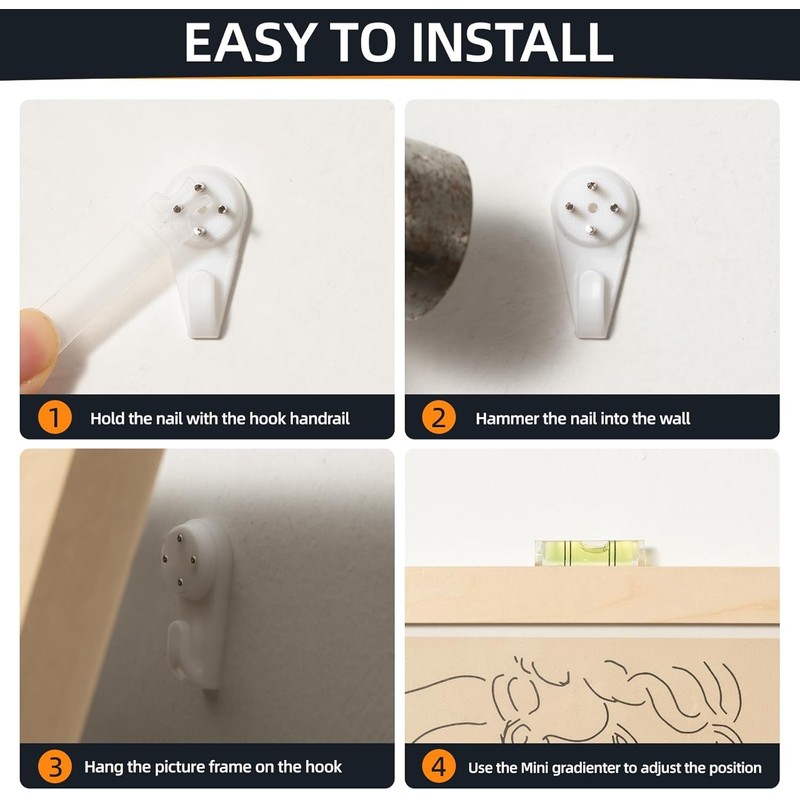 EASY TO INSTALL

1 Hold the nail with the hook handrail

2 Hammer the nail into the wall

3 Hang the picture frame on the hook

4 Use the Mini gradienter to adjust the position