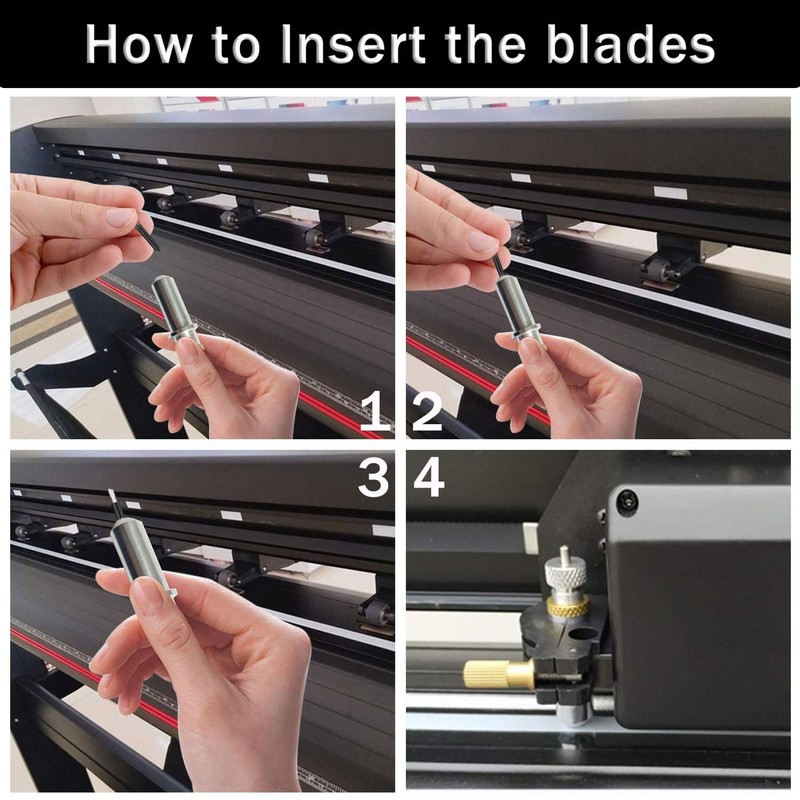 How to Insert the blades

1

2

3

4