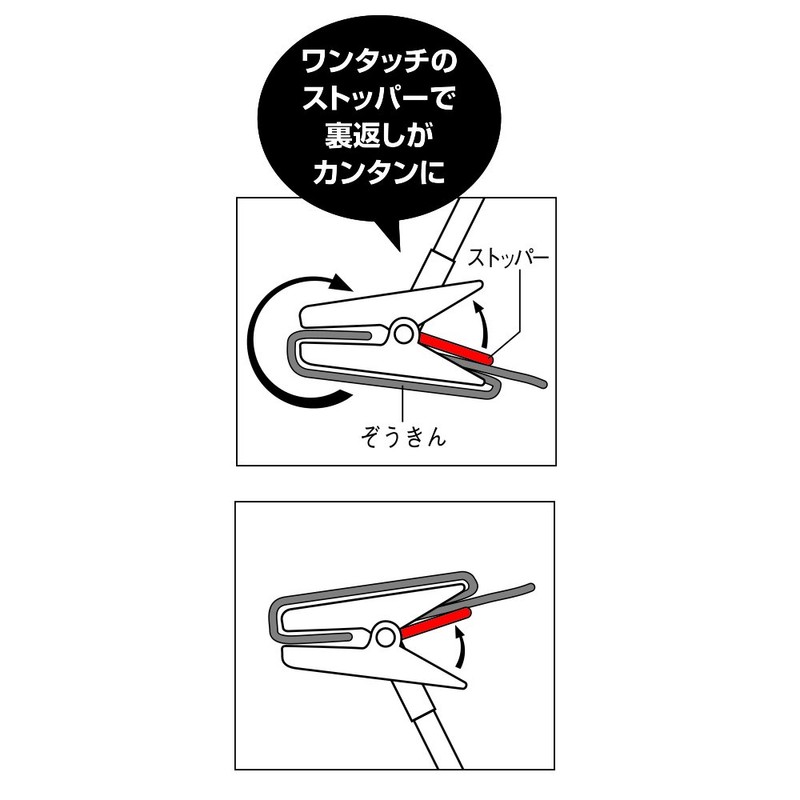 ワンタッチの
ストッパーで
裏返しが
カンタンに

ストッパー

ぞうきん