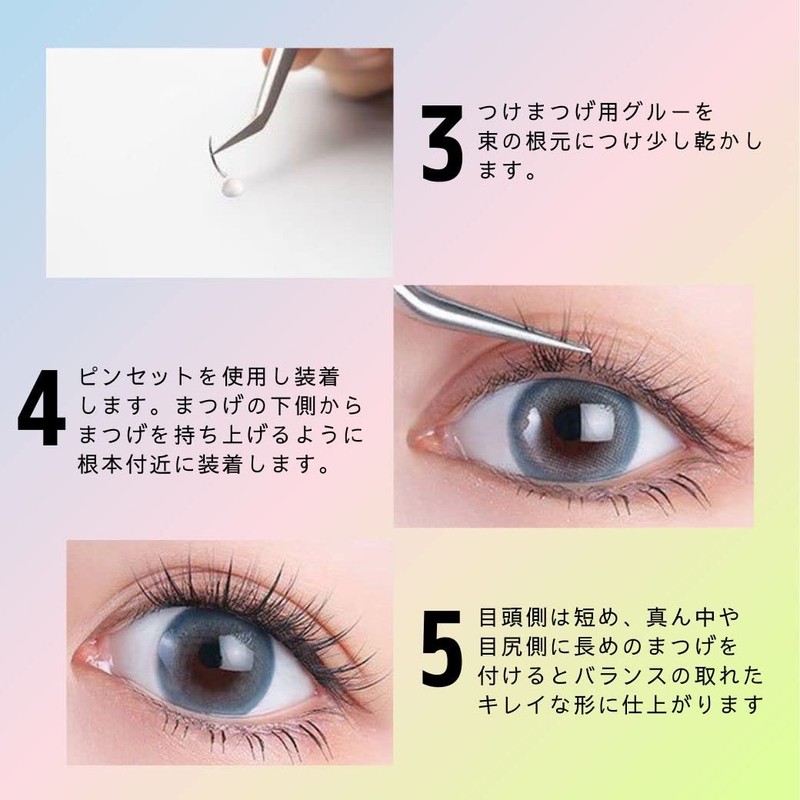 3
つけまつげ用グルーを束の根元につけ少し乾かします。

4
ピンセットを使用し装着します。まつげの下側からまつげを持ち上げるように根本付近に装着します。

5
目頭側は短め、真ん中や目尻側に長めのまつげを付けるとバランスの取れたキレイな形に仕上がります