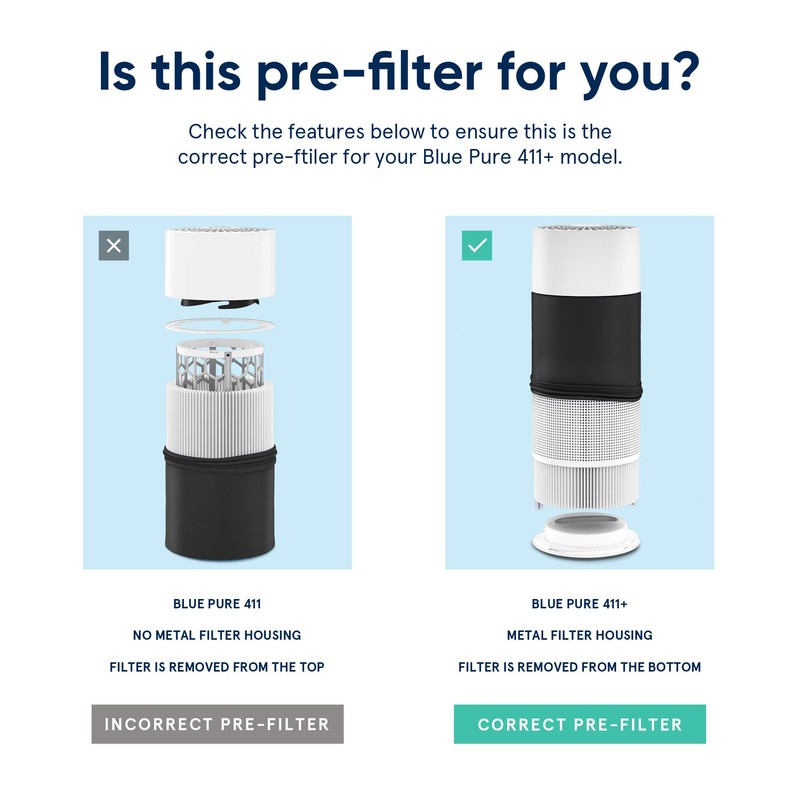 Is this pre-filter for you?

Check the features below to ensure this is the correct pre-ftiler for your Blue Pure 411+ model.

BLUE PURE 411

NO METAL FILTER HOUSING

FILTER IS REMOVED FROM THE TOP

INCORRECT PRE-FILTER

BLUE PURE 411+

METAL FILTER HOUSING

FILTER IS REMOVED FROM THE BOTTOM

CORRECT PRE-FILTER