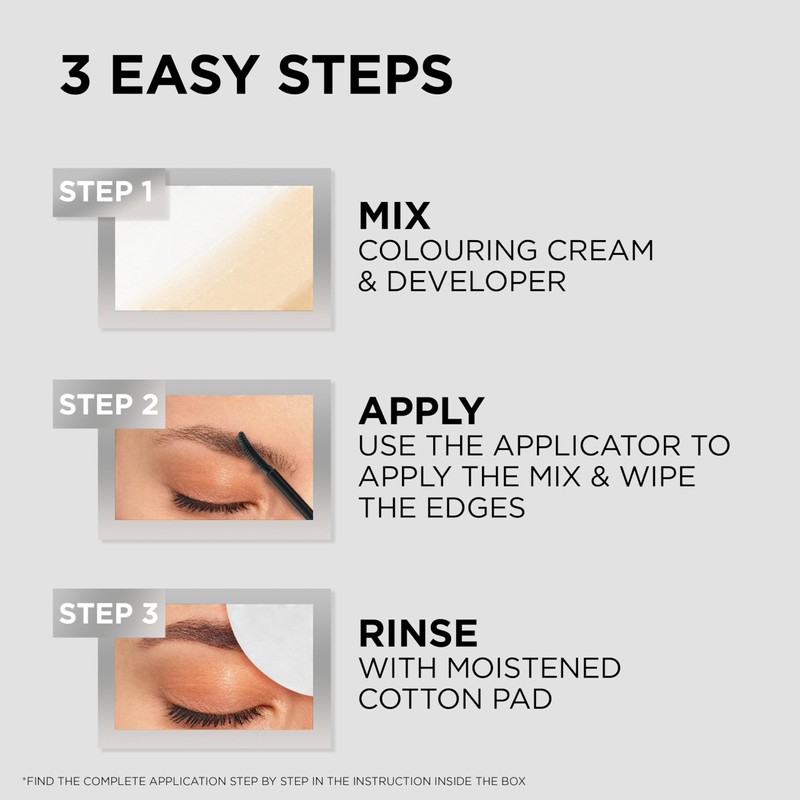 3 EASY STEPS

STEP 1

MIX
COLOURING CREAM & DEVELOPER

STEP 2

APPLY
USE THE APPLICATOR TO APPLY THE MIX & WIPE THE EDGES

STEP 3

RINSE
WITH MOISTENED COTTON PAD

*FIND THE COMPLETE APPLICATION STEP BY STEP IN THE INSTRUCTION INSIDE THE BOX