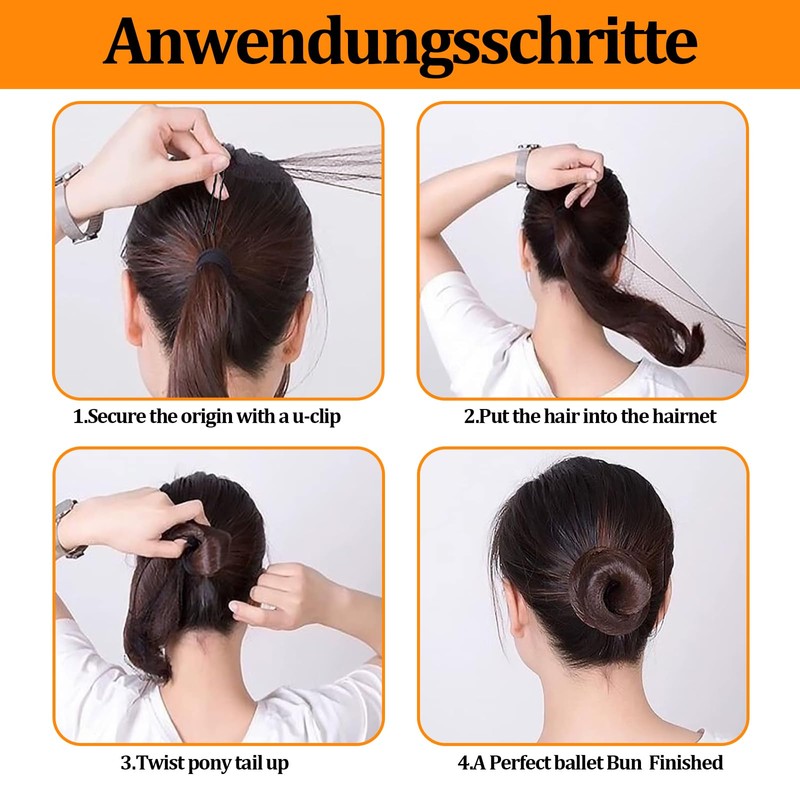 Anwendungsschritte

1.Secure the origin with a u-clip

2.Put the hair into the hairnet

3.Twist pony tail up

4.A Perfect ballet Bun Finished