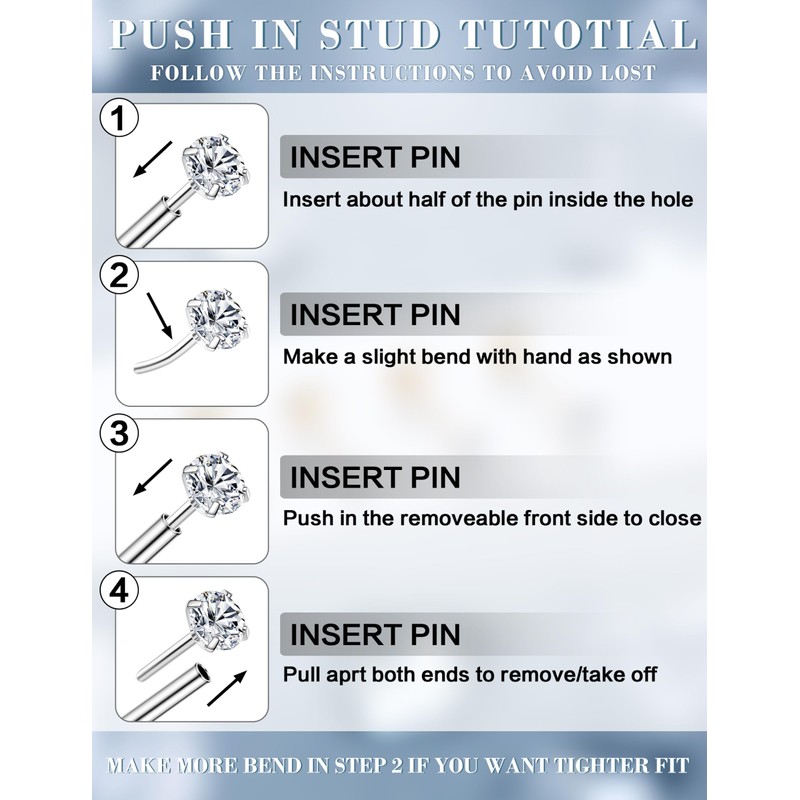 PUSH IN STUD TUTOTIAL
FOLLOW THE INSTRUCTIONS TO AVOID LOST

1
INSERT PIN
Insert about half of the pin inside the hole

2
INSERT PIN
Make a slight bend with hand as shown

3
INSERT PIN
Push in the removeable front side to close

4
INSERT PIN
Pull aprt both ends to remove/take off

MAKE MORE BEND IN STEP 2 IF YOU WANT TIGHTER FIT