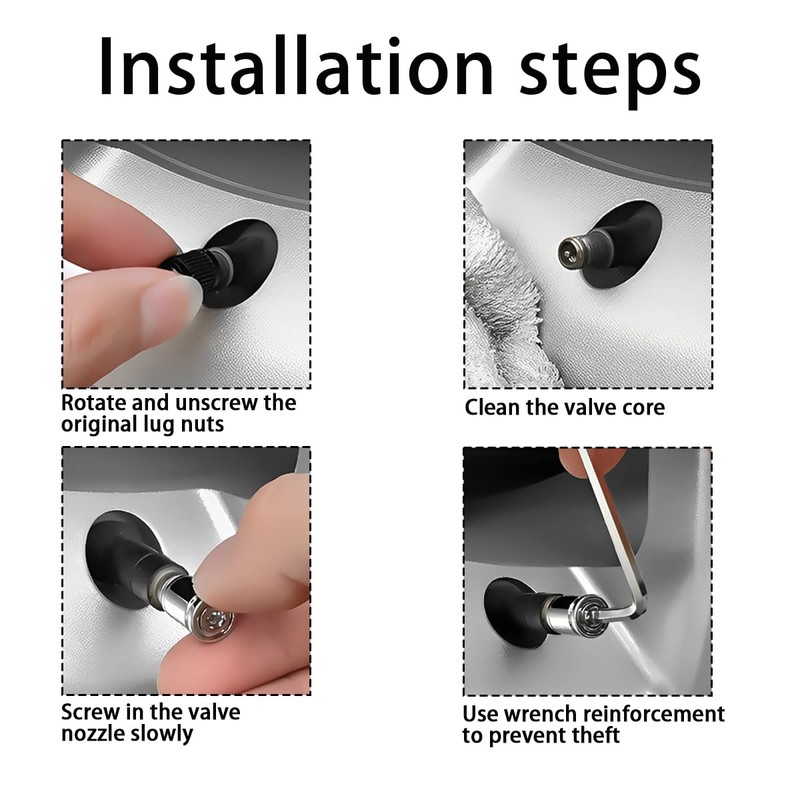 Installation steps

Rotate and unscrew the original lug nuts

Clean the valve core

Screw in the valve nozzle slowly

Use wrench reinforcement to prevent theft