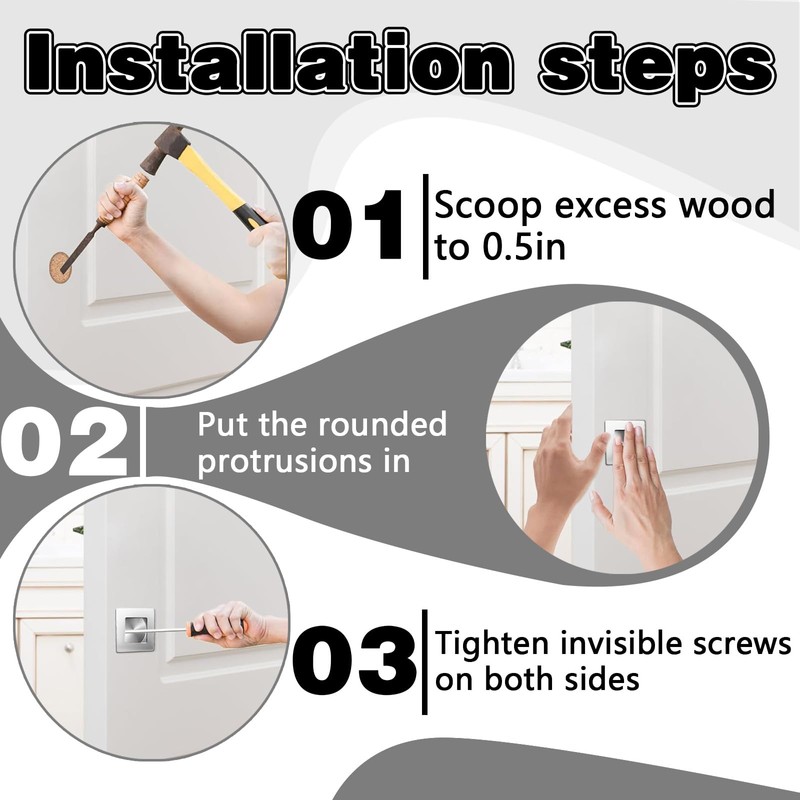 Installation steps

01 Scoop excess wood to 0.5in

02 Put the rounded protrusions in

03 Tighten invisible screws on both sides