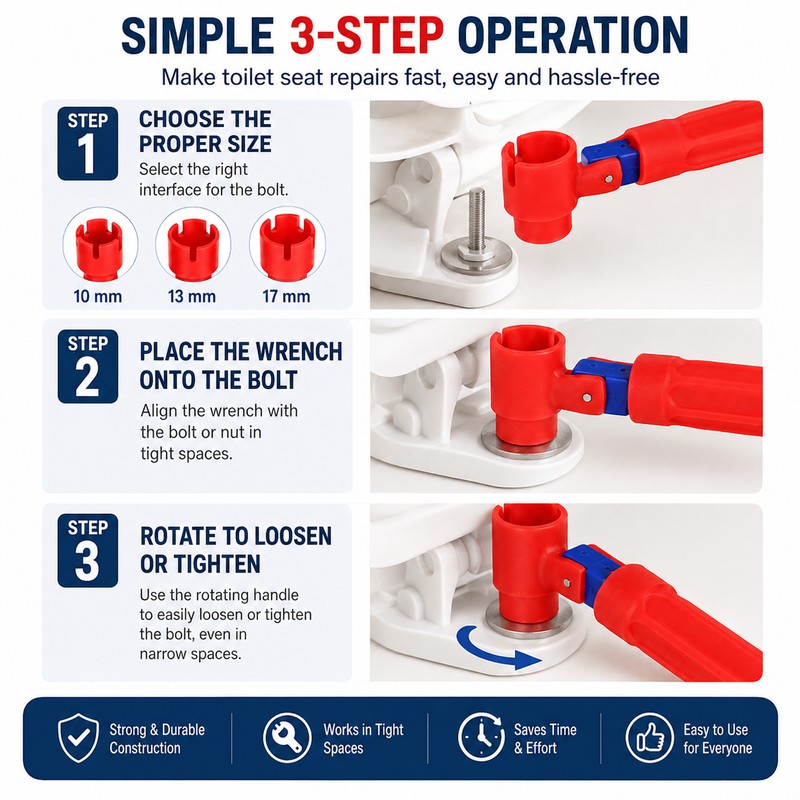 SIMPLE 3-STEP OPERATION

Make toilet seat repairs fast, easy and hassle-free

STEP 1

CHOOSE THE PROPER SIZE

Select the right interface for the bolt.

10 mm

13 mm

17 mm

STEP 2

PLACE THE WRENCH ONTO THE BOLT

Align the wrench with the bolt or nut in tight spaces.

STEP 3

ROTATE TO LOOSEN OR TIGHTEN

Use the rotating handle to easily loosen or tighten the bolt, even in narrow spaces.

Strong & Durable Construction

Works in Tight Spaces

Saves Time & Effort

Easy to Use for Everyone