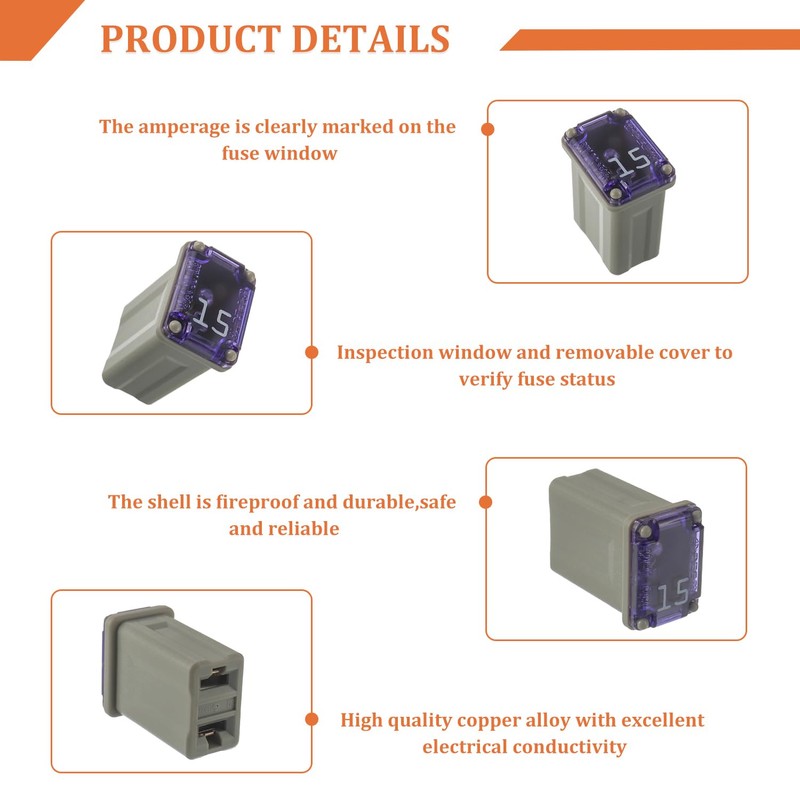 PRODUCT DETAILS

The amperage is clearly marked on the fuse window

15

15

Inspection window and removable cover to verify fuse status

The shell is fireproof and durable,safe and reliable

15

High quality copper alloy with excellent electrical conductivity