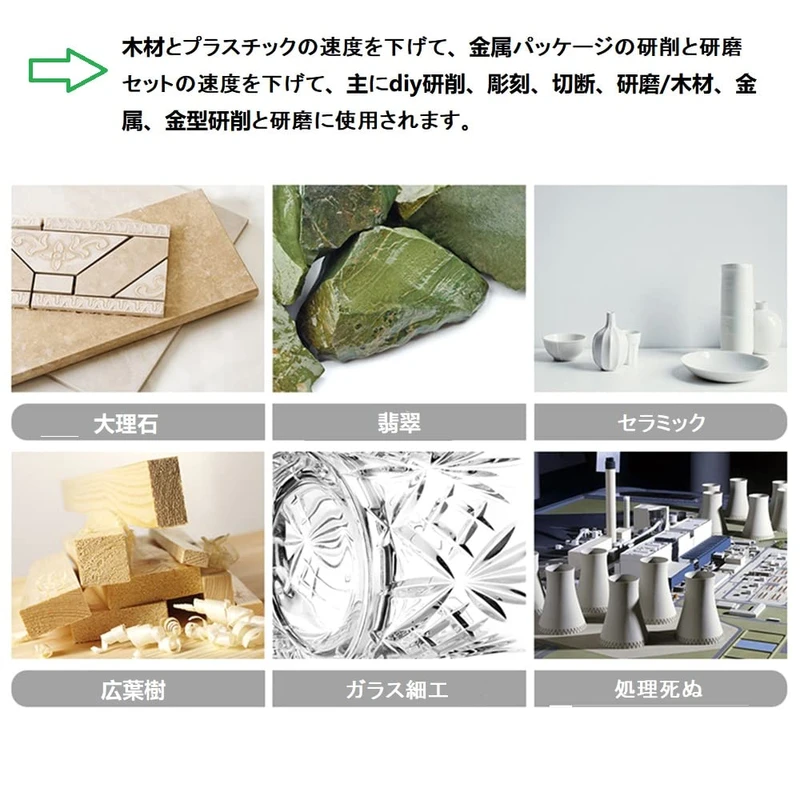 木材とプラスチックの速度を下げて、金属パッケージの研削と研磨セットの速度を下げて、主にdiy研削、彫刻、切断、研磨/木材、金属、金型研削と研磨に使用されます。

大理石

翡翠

セラミック

広葉樹

ガラス細工

処理死ぬ